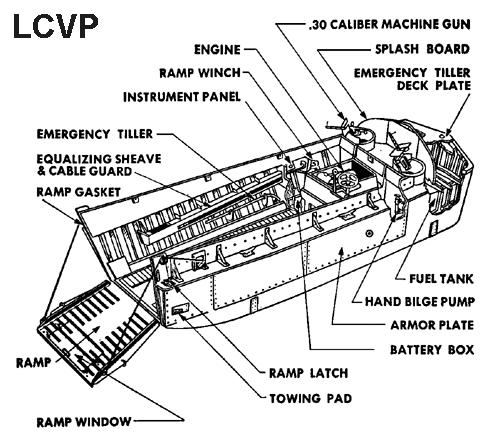 LCVP

.30 CALIBER MACHINE GUN
ENGINE
SPLASH BOARD
RAMP WINCH
EMERGENCY TILLER DECK PLATE
INSTRUMENT PANEL
EMERGENCY TILLER
EQUALIZING SHEAVE & CABLE GUARD
RAMP GASKET
FUEL TANK
HAND BILGE PUMP
ARMOR PLATE
BATTERY BOX
RAMP
RAMP LATCH
TOWING PAD
RAMP WINDOW