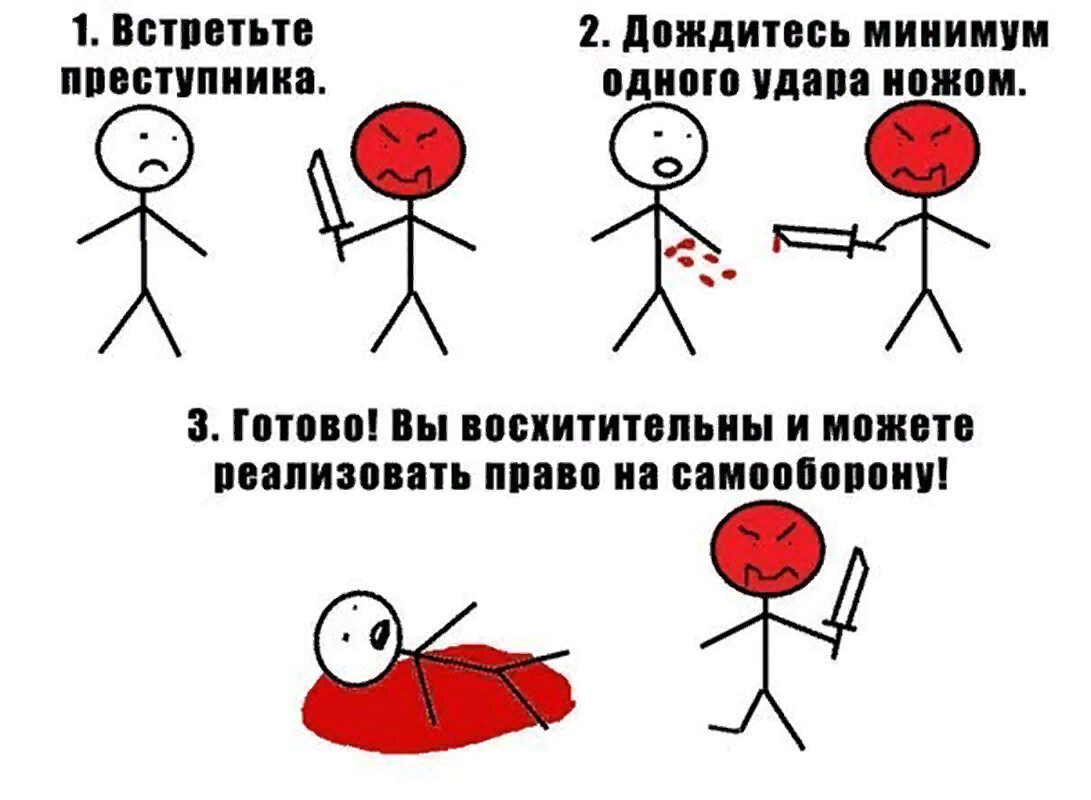 1. Встретьте преступника.

2. Дождитесь минимум одного удара ножом.

3. Готово! Вы восхитительны и можете реализовать право на самооборону!