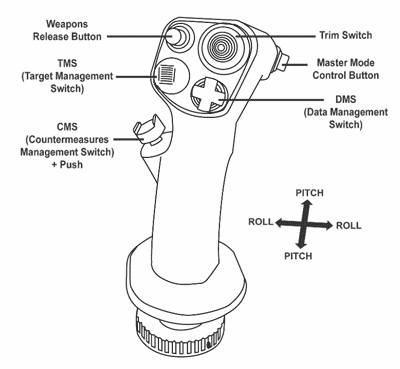 Weapons Release Button

Trim Switch

TMS (Target Management Switch)

Master Mode Control Button

DMS (Data Management Switch)

CMS (Countermeasures Management Switch) + Push

PITCH

ROLL

ROLL

PITCH