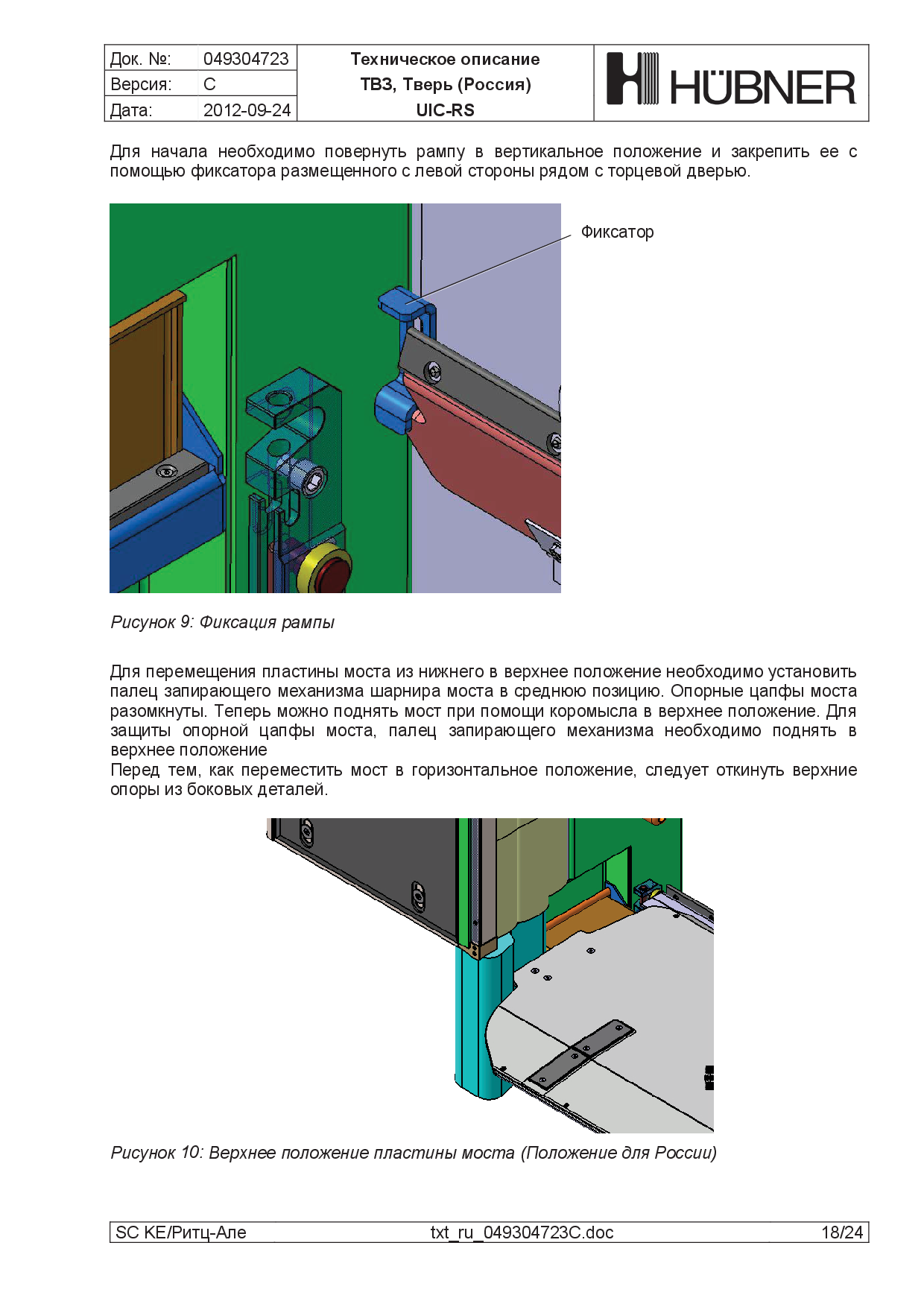 | Док. №: | 049304723 | Техническое описание ТВЗ, Тверь (Россия) UIC-RS | HÜBNER |
|---|---|---|---|
| Версия: | C | | |
| Дата: | 2012-09-24 | | |

Для начала необходимо повернуть рампу в вертикальное положение и закрепить ее с помощью фиксатора размещенного с левой стороны рядом с торцевой дверью.

Фиксатор

Рисунок 9: Фиксация рампы

Для перемещения пластины моста из нижнего в верхнее положение необходимо установить палец запирающего механизма шарнира моста в среднюю позицию. Опорные цапфы моста разомкнуты. Теперь можно поднять мост при помощи коромысла в верхнее положение. Для защиты опорной цапфы моста, палец запирающего механизма необходимо поднять в верхнее положение
Перед тем, как переместить мост в горизонтальное положение, следует откинуть верхние опоры из боковых деталей.

Рисунок 10: Верхнее положение пластины моста (Положение для России)

SC KE/Ритц-Але txt_ru_049304723C.doc 18/24