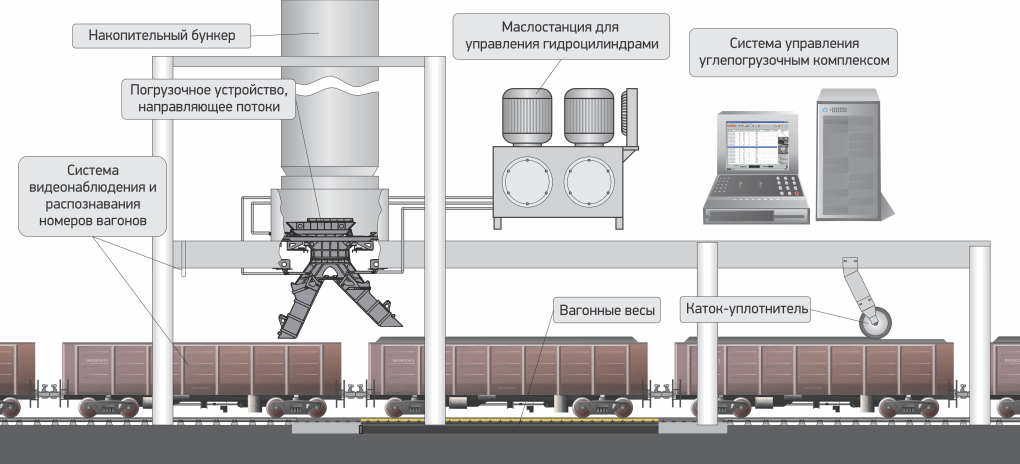 Накопительный бункер

Погрузочное устройство, направляющее потоки

Система видеонаблюдения и распознавания номеров вагонов

Маслостанция для управления гидроцилиндрами

Система управления углепогрузочным комплексом

Вагонные весы

Каток-уплотнитель