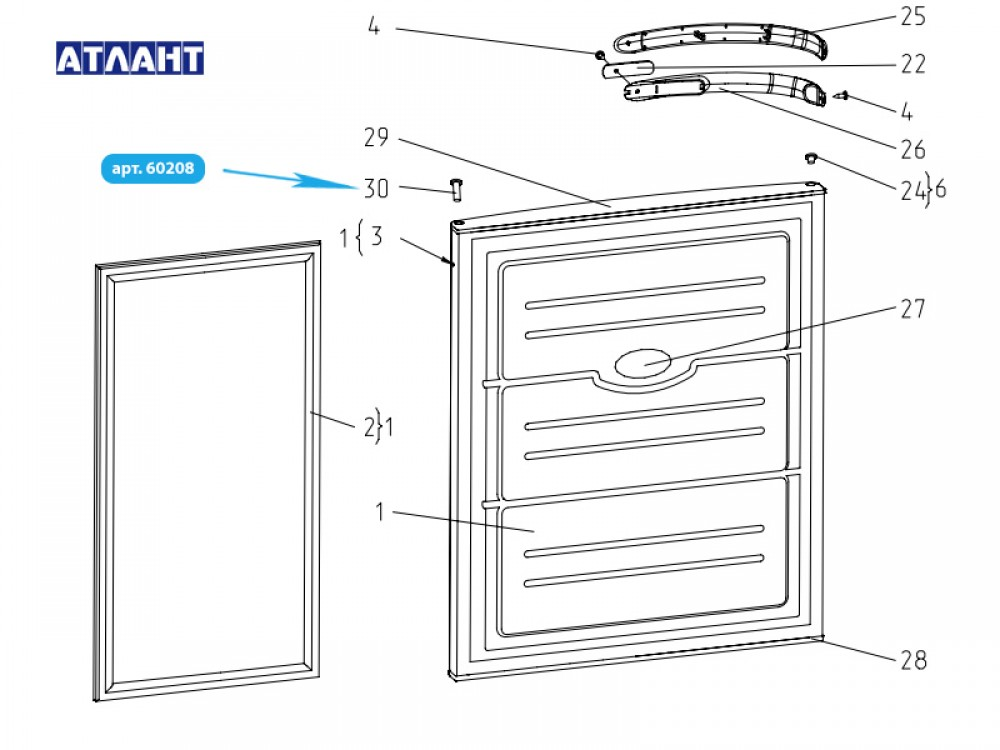 АТЛАНТ

4

25

22

4

26

29

арт. 60208

30

24}6

1{3

27

2}1

1

28