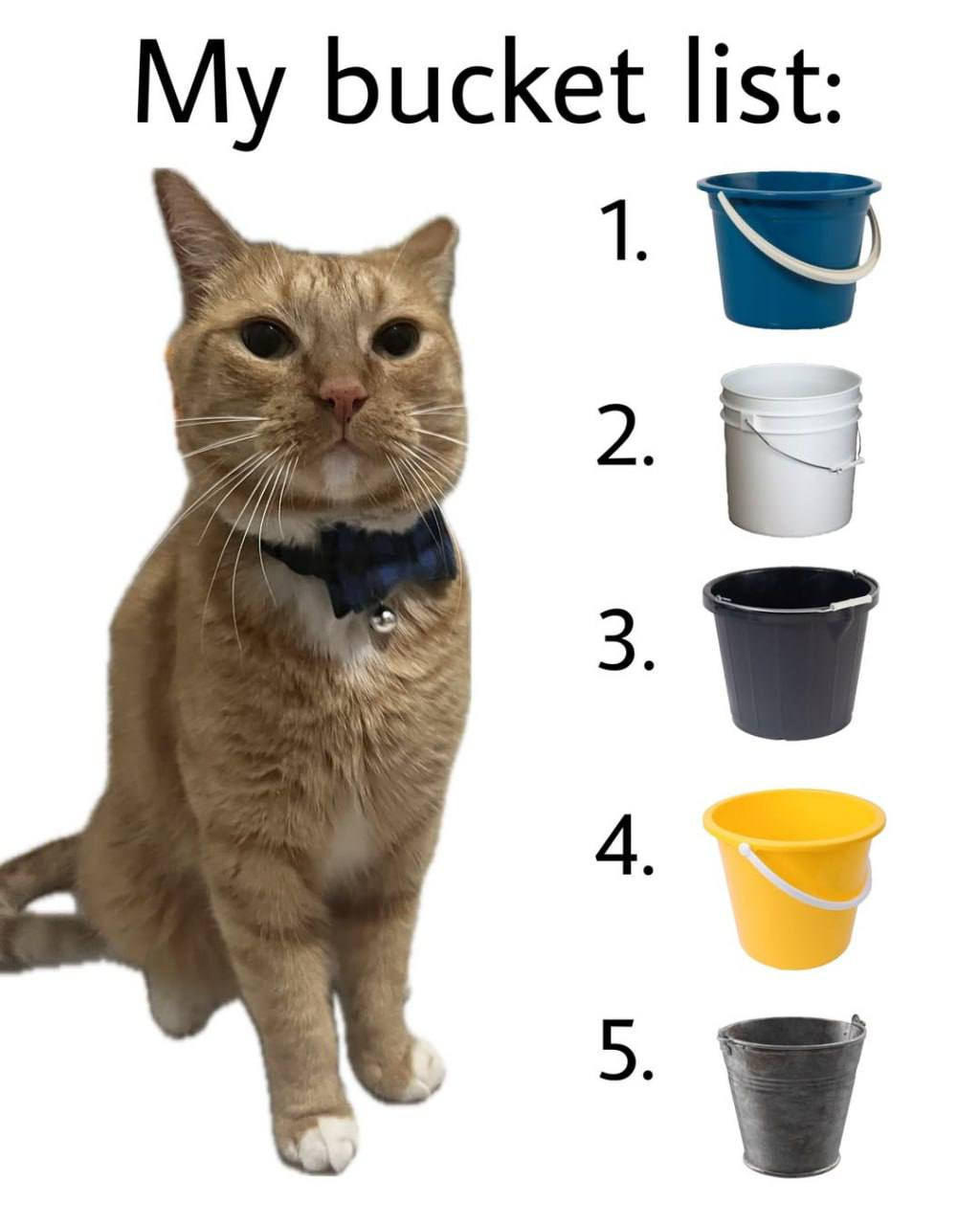 My bucket list:

1.

2.

3.

4.

5.