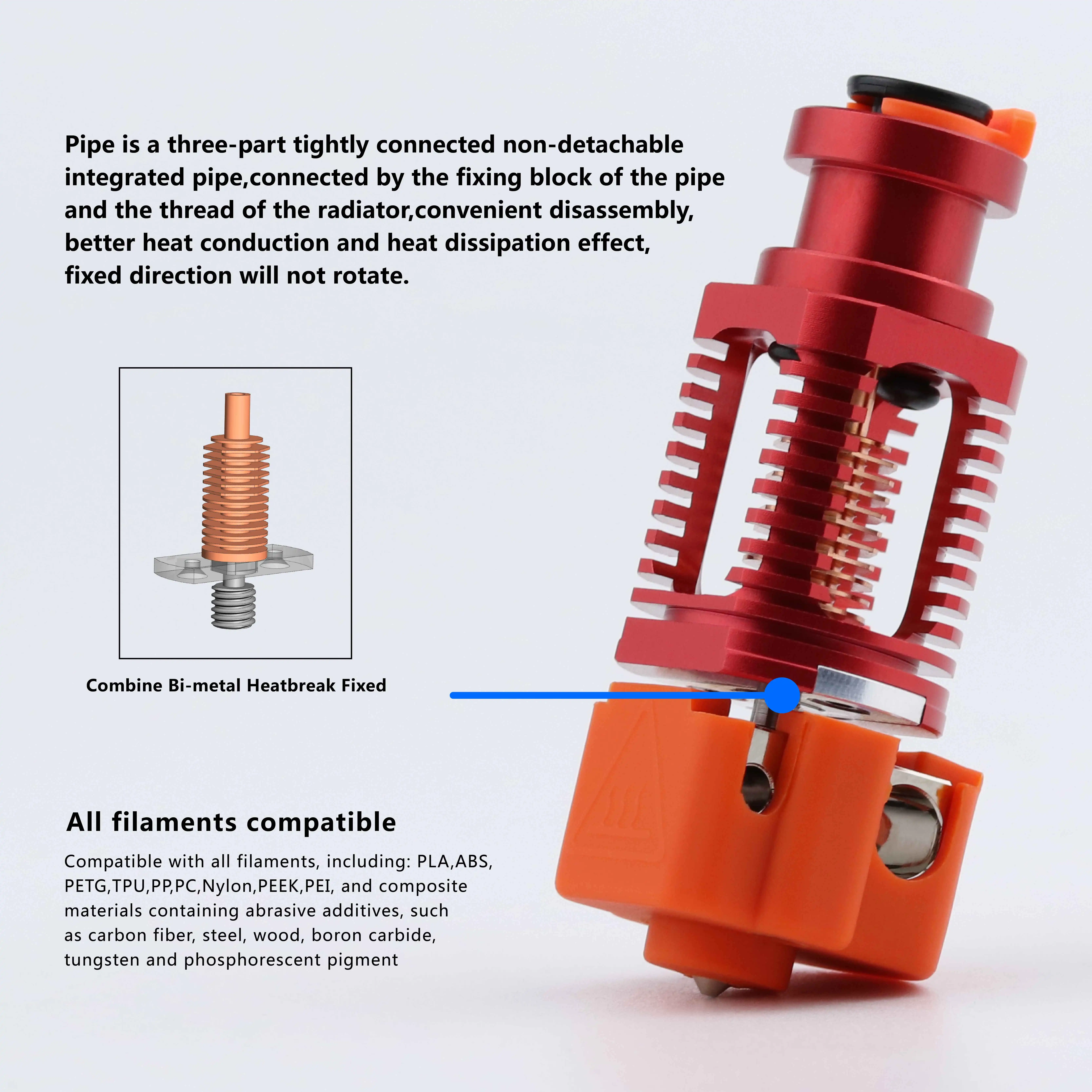 Pipe is a three-part tightly connected non-detachable integrated pipe,connected by the fixing block of the pipe and the thread of the radiator,convenient disassembly, better heat conduction and heat dissipation effect, fixed direction will not rotate.

Combine Bi-metal Heatbreak Fixed

All filaments compatible

Compatible with all filaments, including: PLA,ABS, PETG,TPU,PP,PC,Nylon,PEEK,PEI, and composite materials containing abrasive additives, such as carbon fiber, steel, wood, boron carbide, tungsten and phosphorescent pigment