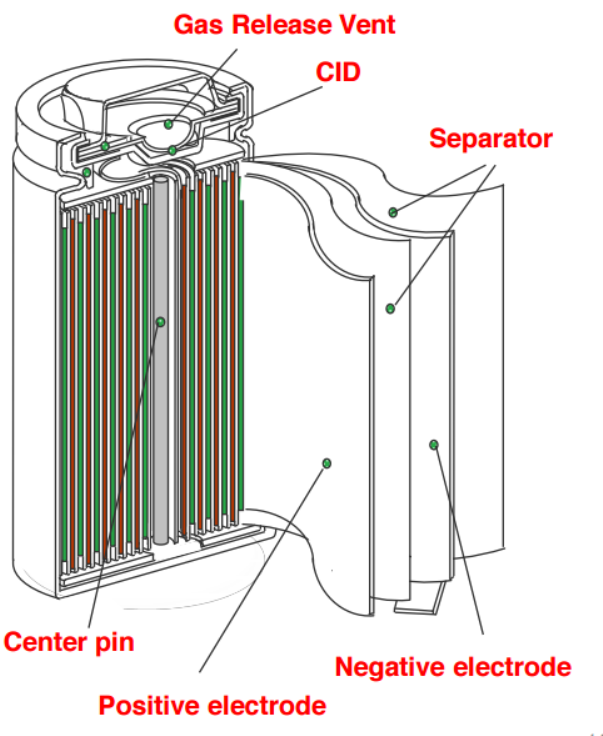 Gas Release Vent

CID

Separator

Center pin

Negative electrode

Positive electrode