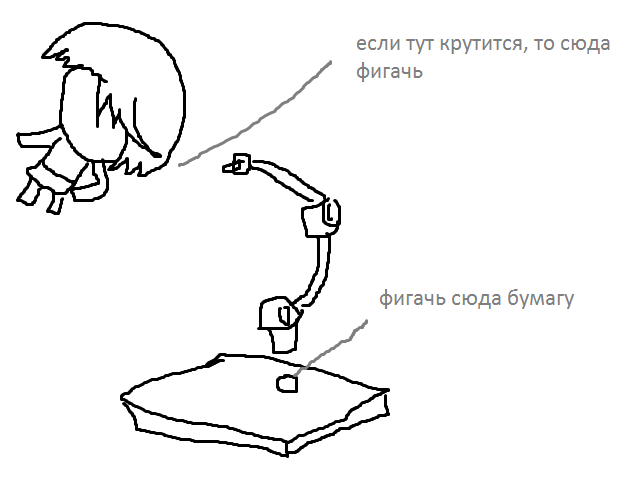 если тут крутится, то сюда фигачь

фигачь сюда бумагу