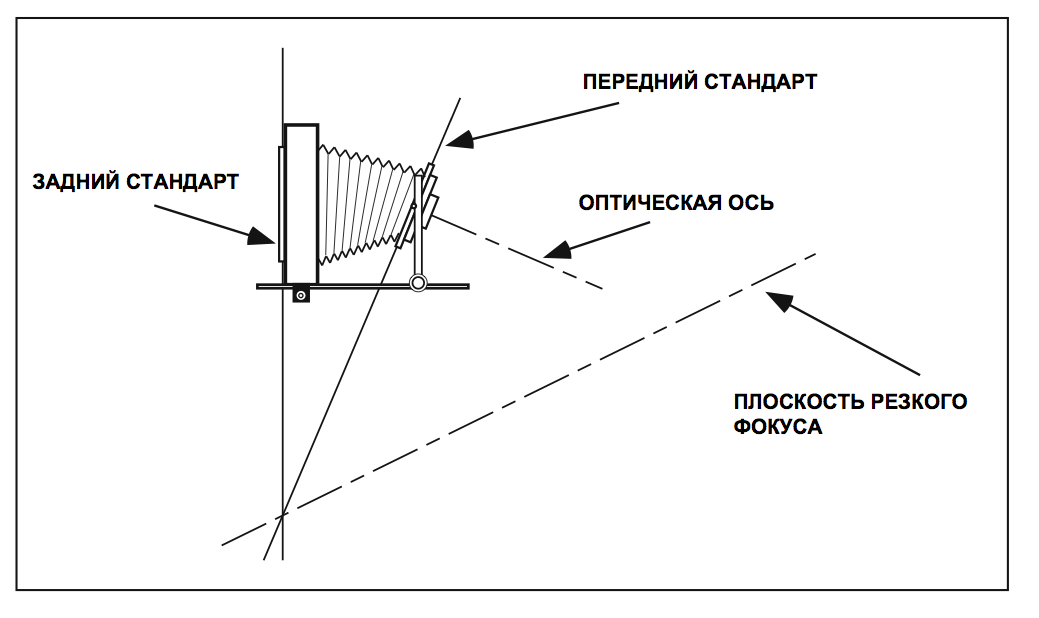 ПЕРЕДНИЙ СТАНДАРТ

ЗАДНИЙ СТАНДАРТ

ОПТИЧЕСКАЯ ОСЬ

ПЛОСКОСТЬ РЕЗКОГО ФОКУСА