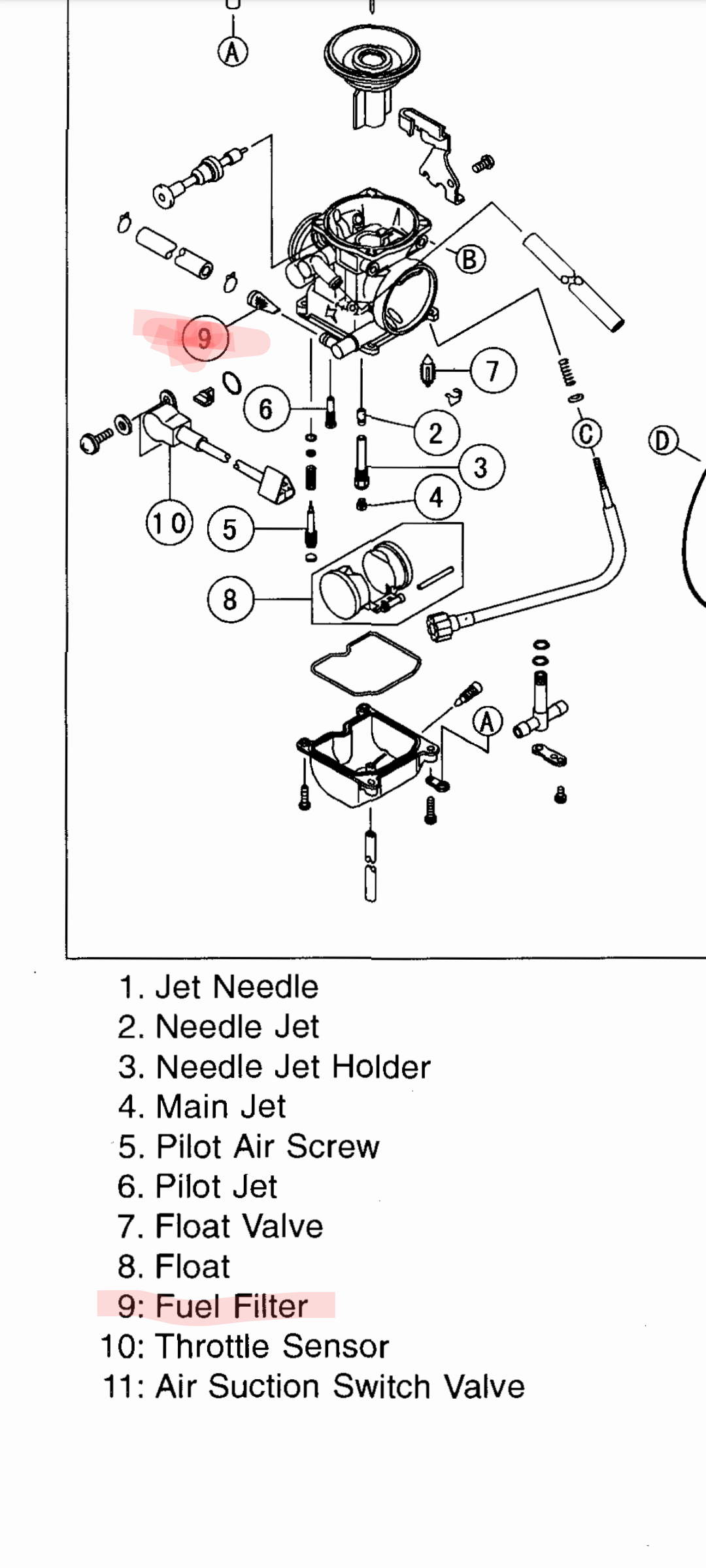 A
B
9
7
6
2
C
D
3
4
10
5
8
A

1. Jet Needle
2. Needle Jet
3. Needle Jet Holder
4. Main Jet
5. Pilot Air Screw
6. Pilot Jet
7. Float Valve
8. Float
9: Fuel Filter
10: Throttle Sensor
11: Air Suction Switch Valve