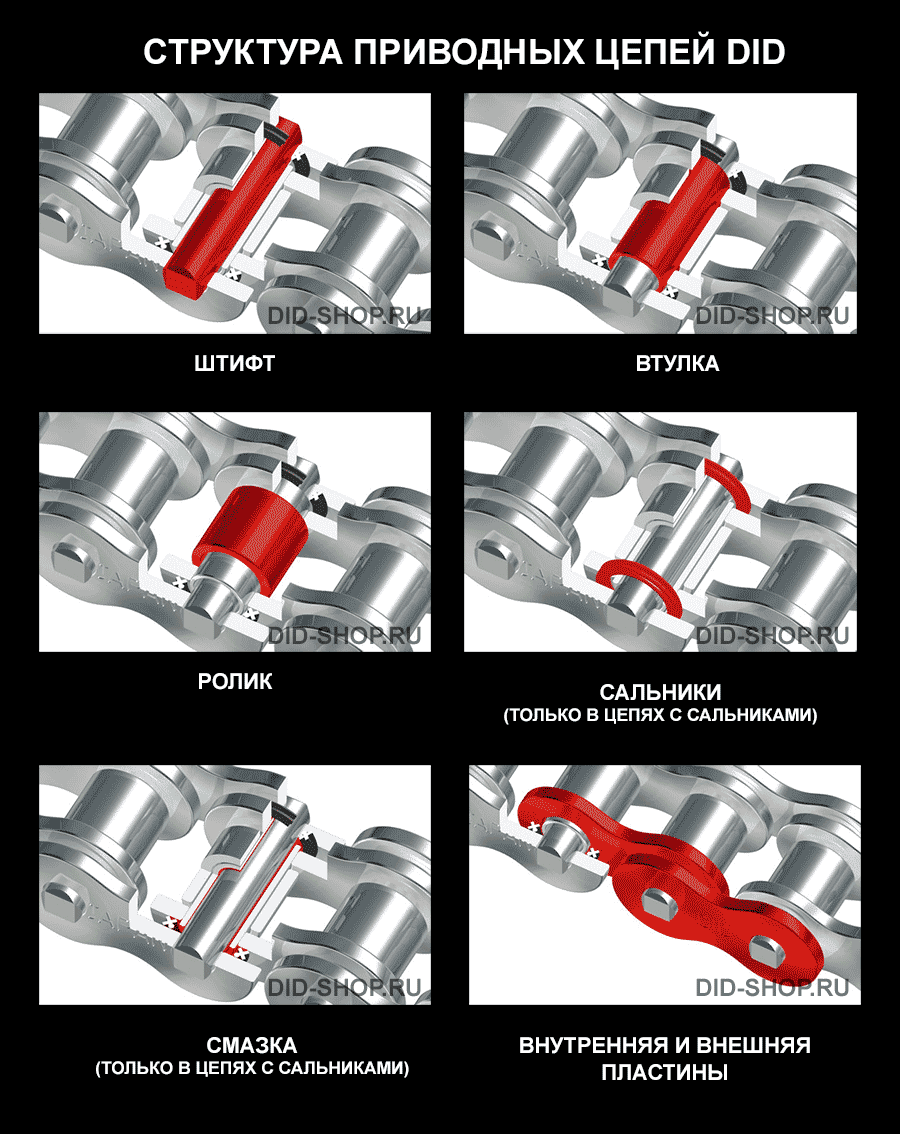 СТРУКТУРА ПРИВОДНЫХ ЦЕПЕЙ DID

DID-SHOP.RU

ШТИФТ

DID-SHOP.RU

ВТУЛКА

DID-SHOP.RU

РОЛИК

DID-SHOP.RU

САЛЬНИКИ
(ТОЛЬКО В ЦЕПЯХ С САЛЬНИКАМИ)

DID-SHOP.RU

СМАЗКА
(ТОЛЬКО В ЦЕПЯХ С САЛЬНИКАМИ)

DID-SHOP.RU

ВНУТРЕННЯЯ И ВНЕШНЯЯ ПЛАСТИНЫ