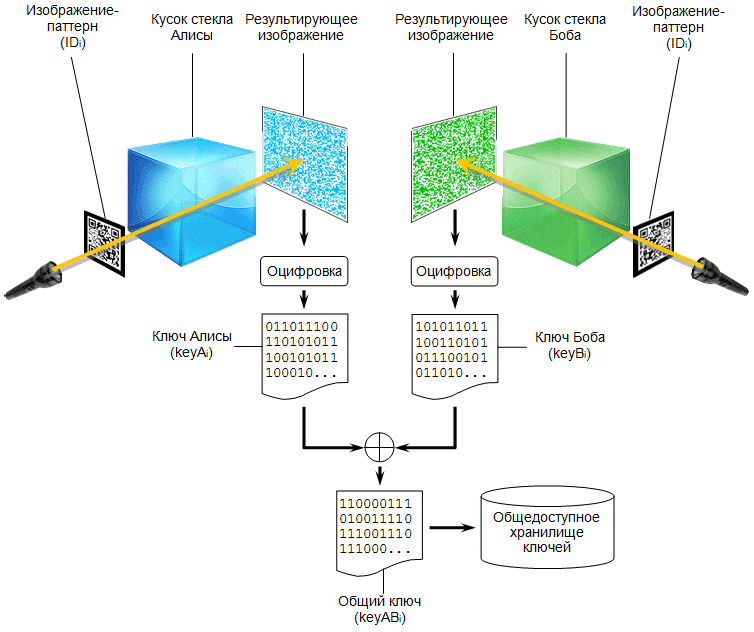 Изображение-паттерн ($ID_i$)

Кусок стекла Алисы

Результирующее изображение

Результирующее изображение

Кусок стекла Боба

Изображение-паттерн ($ID_i$)

Оцифровка

Оцифровка

Ключ Алисы ($keyA_i$)

011011100
110101011
100101011
100010...

101011011
100110101
011100101
011010...

Ключ Боба ($keyB_i$)

$\oplus$

110000111
010011110
111001110
111000...

Общедоступное хранилище ключей

Общий ключ ($keyAB_i$)