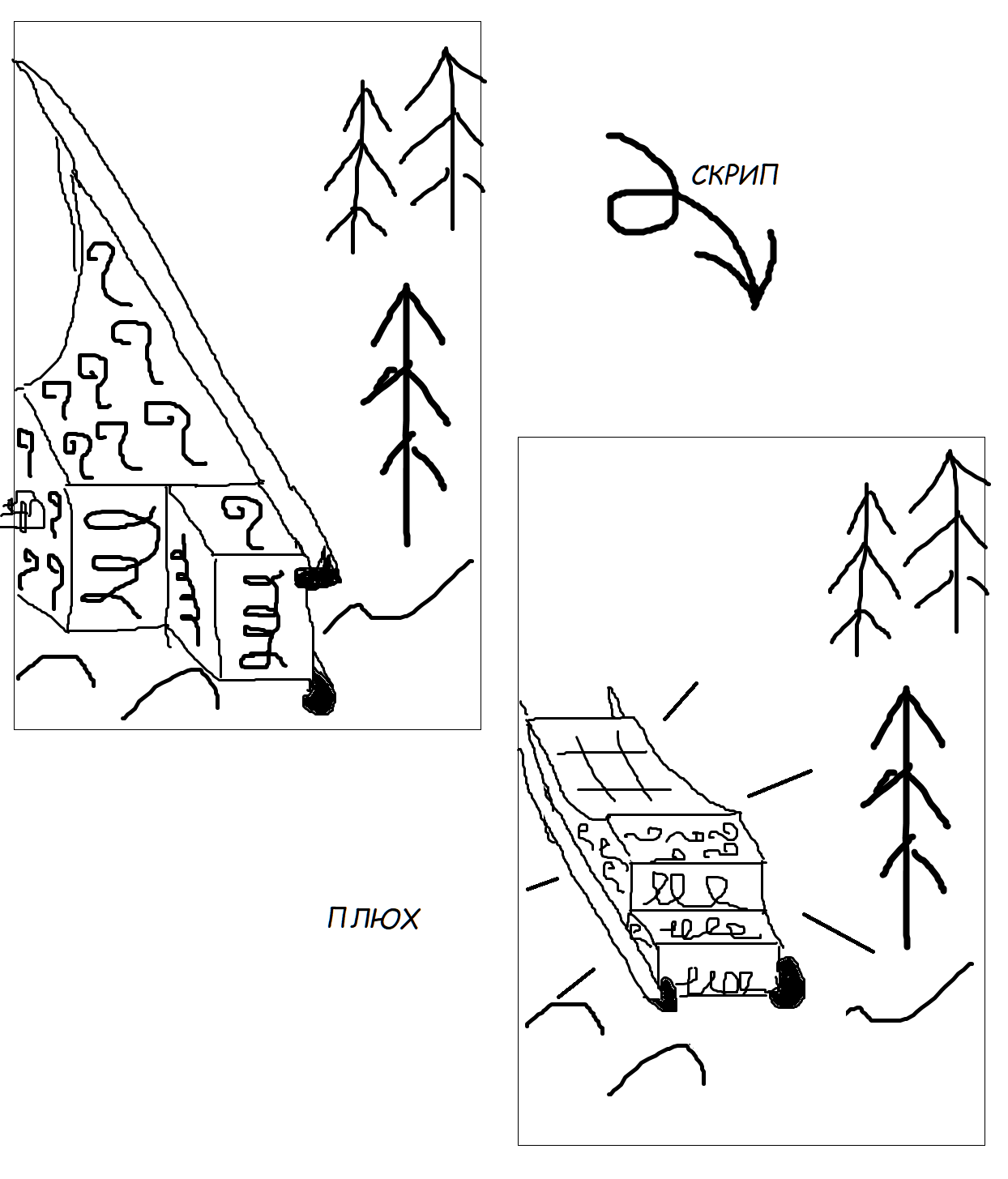 СКРИП

ПЛЮХ