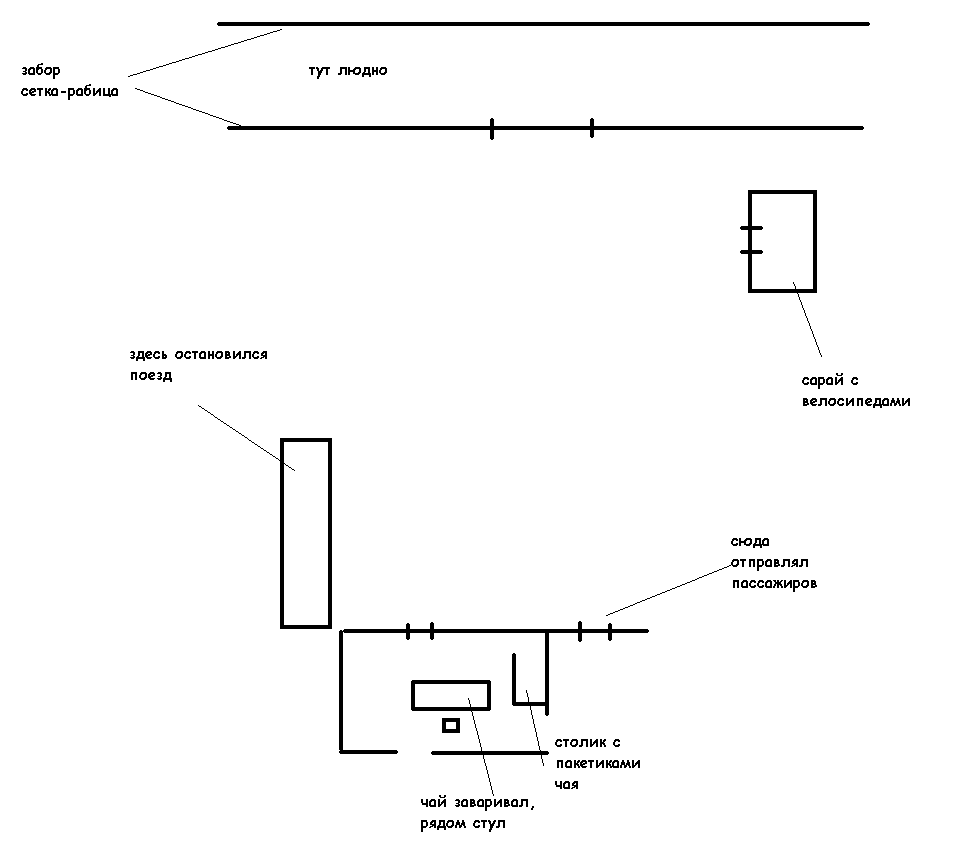 забор
сетка-рабица

тут людно

сарай с велосипедами

здесь остановился поезд

сюда отправлял пассажиров

столик с пакетиками чая

чай заваривал, рядом стул