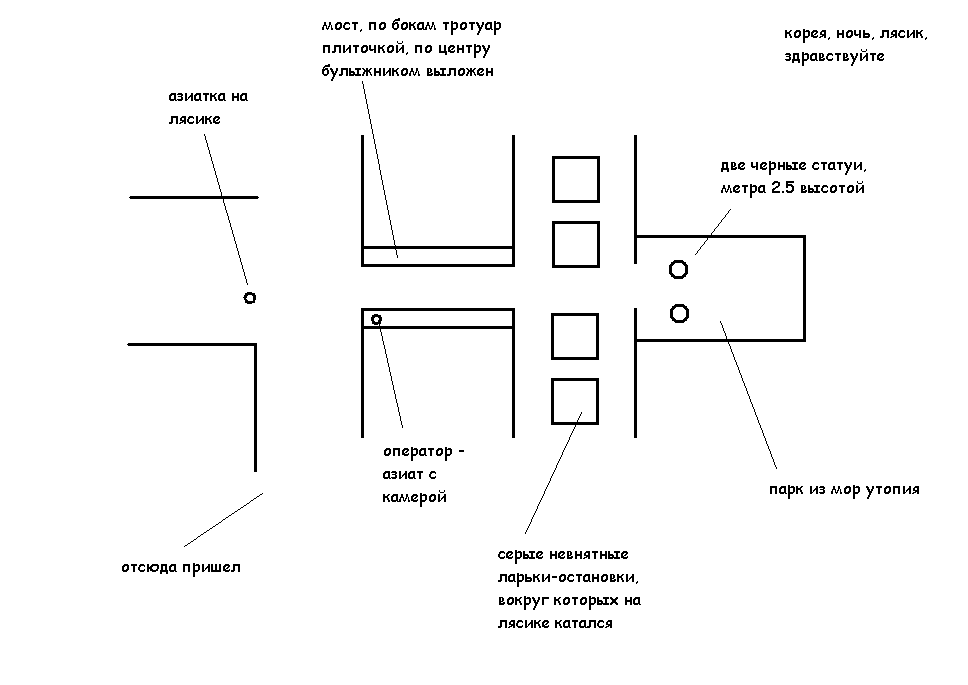 мост, по бокам тротуар плиточкой, по центру булыжником выложен

корея, ночь, лясик, здравствуйте

азиатка на лясике

две черные статуи, метра 2.5 высотой

оператор - азиат с камерой

парк из мор утопия

отсюда пришел

серые невнятные ларьки-остановки, вокруг которых на лясике катался