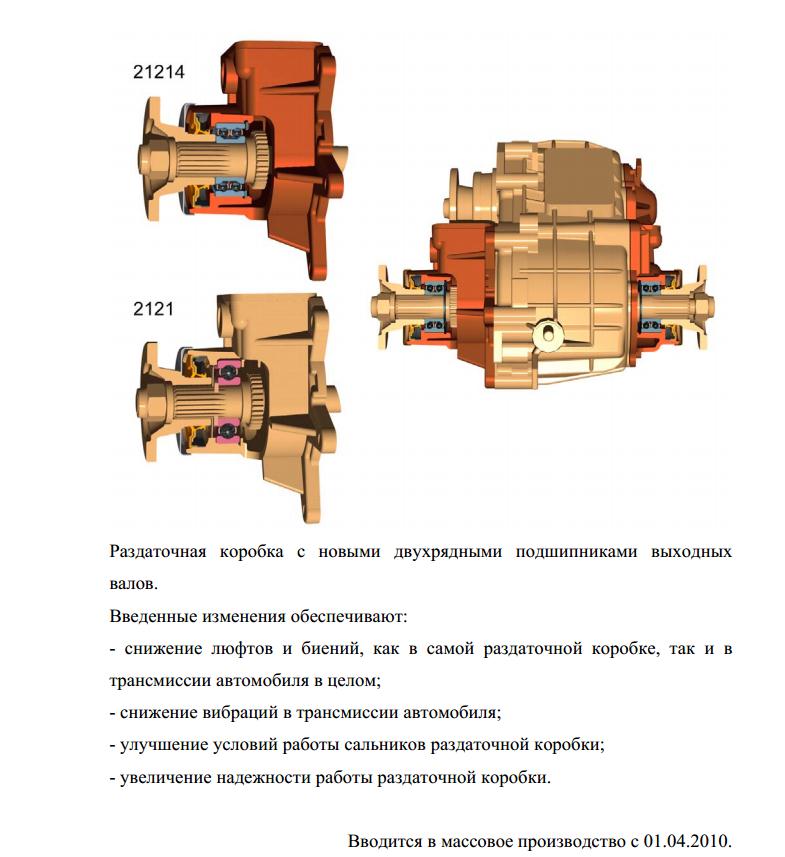 21214

2121

Раздаточная коробка с новыми двухрядными подшипниками выходных валов.

Введенные изменения обеспечивают:

- снижение люфтов и биений, как в самой раздаточной коробке, так и в трансмиссии автомобиля в целом;

- снижение вибраций в трансмиссии автомобиля;

- улучшение условий работы сальников раздаточной коробки;

- увеличение надежности работы раздаточной коробки.

Вводится в массовое производство с 01.04.2010.