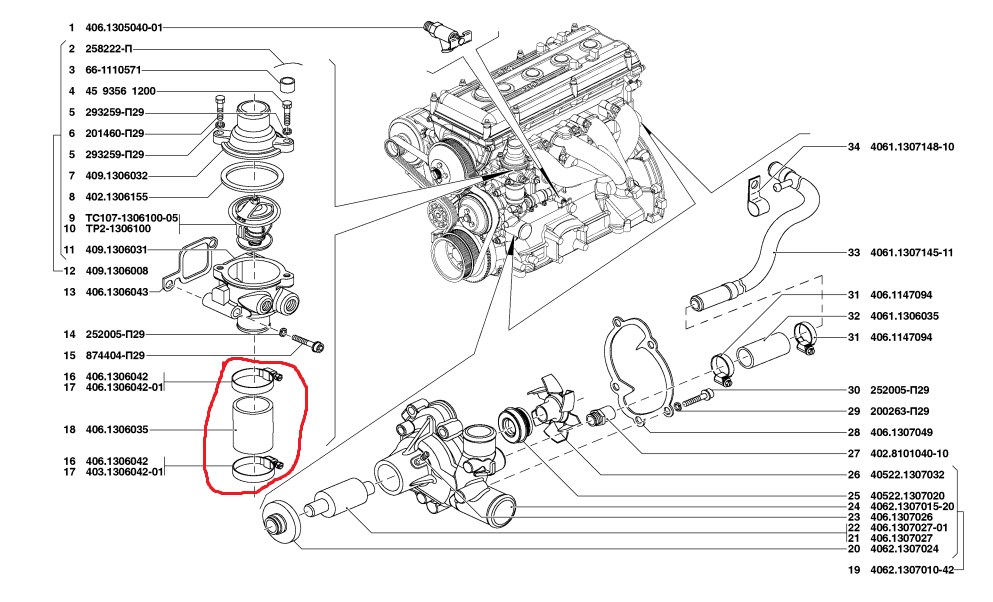 1 406.1305040-01
2 258222-П
3 66-1110571
4 45 9356 1200
5 293259-П29
6 201460-П29
5 293259-П29
7 409.1306032
8 402.1306155
9 ТС107-1306100-05
10 ТР2-1306100
11 409.1306031
12 409.1306008
13 406.1306043
14 252005-П29
15 874404-П29
16 406.1306042
17 406.1306042-01
18 406.1306035
16 406.1306042
17 403.1306042-01
34 4061.1307148-10
33 4061.1307145-11
31 406.1147094
32 4061.1306035
31 406.1147094
30 252005-П29
29 200263-П29
28 406.1307049
27 402.8101040-10
26 40522.1307032
25 40522.1307020
24 4062.1307015-20
23 406.1307026
22 406.1307027-01
21 406.1307027
20 4062.1307024
19 4062.1307010-42