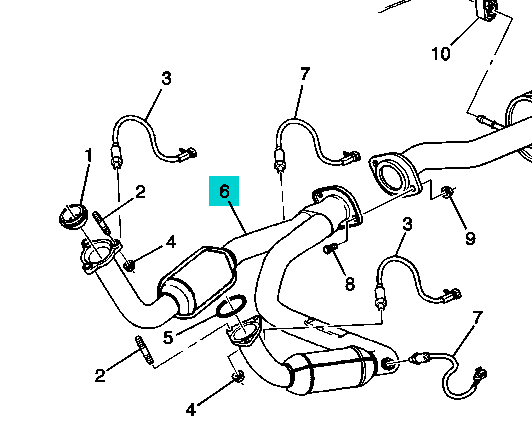 10
3
7
1
2
6
4
3
9
8
5
7
2
4