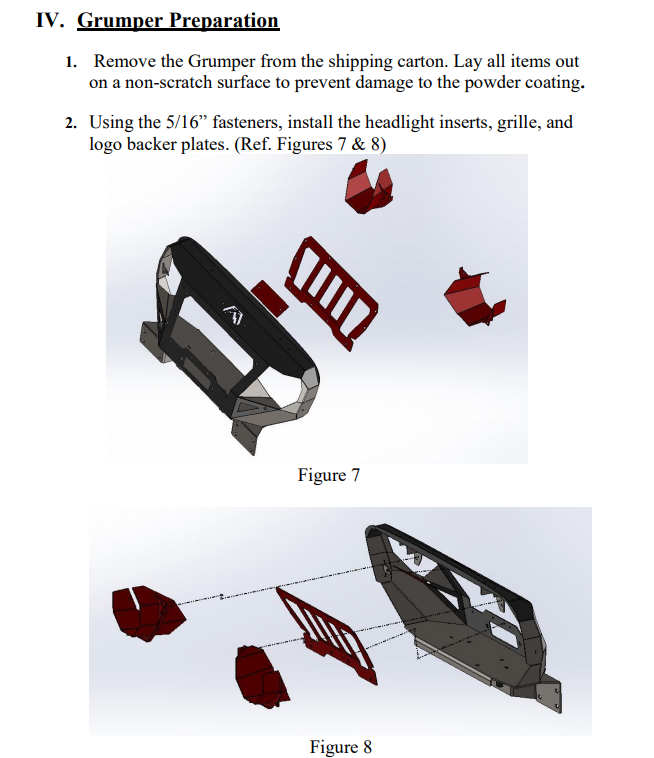 IV. Grumper Preparation

1. Remove the Grumper from the shipping carton. Lay all items out on a non-scratch surface to prevent damage to the powder coating.

2. Using the 5/16” fasteners, install the headlight inserts, grille, and logo backer plates. (Ref. Figures 7 & 8)

Figure 7

Figure 8