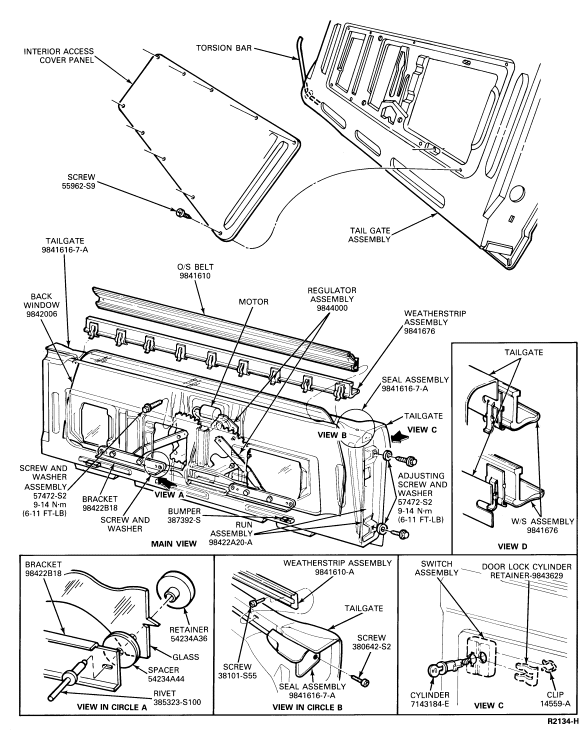 INTERIOR ACCESS COVER PANEL

TORSION BAR

SCREW 55962-S9

TAIL GATE ASSEMBLY

TAILGATE 9841616-7-A

O/S BELT 9841610

BACK WINDOW 9842006

MOTOR

REGULATOR ASSEMBLY 9844000

WEATHERSTRIP ASSEMBLY 9841676

SEAL ASSEMBLY 9841616-7-A

TAILGATE

VIEW B

VIEW C

SCREW AND WASHER ASSEMBLY 57472-S2 9-14 N·m (6-11 FT-LB)

BRACKET 98422B18

VIEW A

SCREW AND WASHER

BUMPER 387392-S

RUN ASSEMBLY 98422A20-A

ADJUSTING SCREW AND WASHER 57472-S2 9-14 N·m (6-11 FT-LB)

MAIN VIEW

TAILGATE

W/S ASSEMBLY 9841676

VIEW D

BRACKET 98422B18

RETAINER 54234A36

GLASS

SPACER 54234A44

RIVET 385323-S100

VIEW IN CIRCLE A

WEATHERSTRIP ASSEMBLY 9841610-A

TAILGATE

SCREW 380642-S2

SCREW 38101-S55

SEAL ASSEMBLY 9841616-7-A

VIEW IN CIRCLE B

SWITCH ASSEMBLY

DOOR LOCK CYLINDER RETAINER-9843629

CYLINDER 7143184-E

VIEW C

CLIP 14559-A

R2134-H