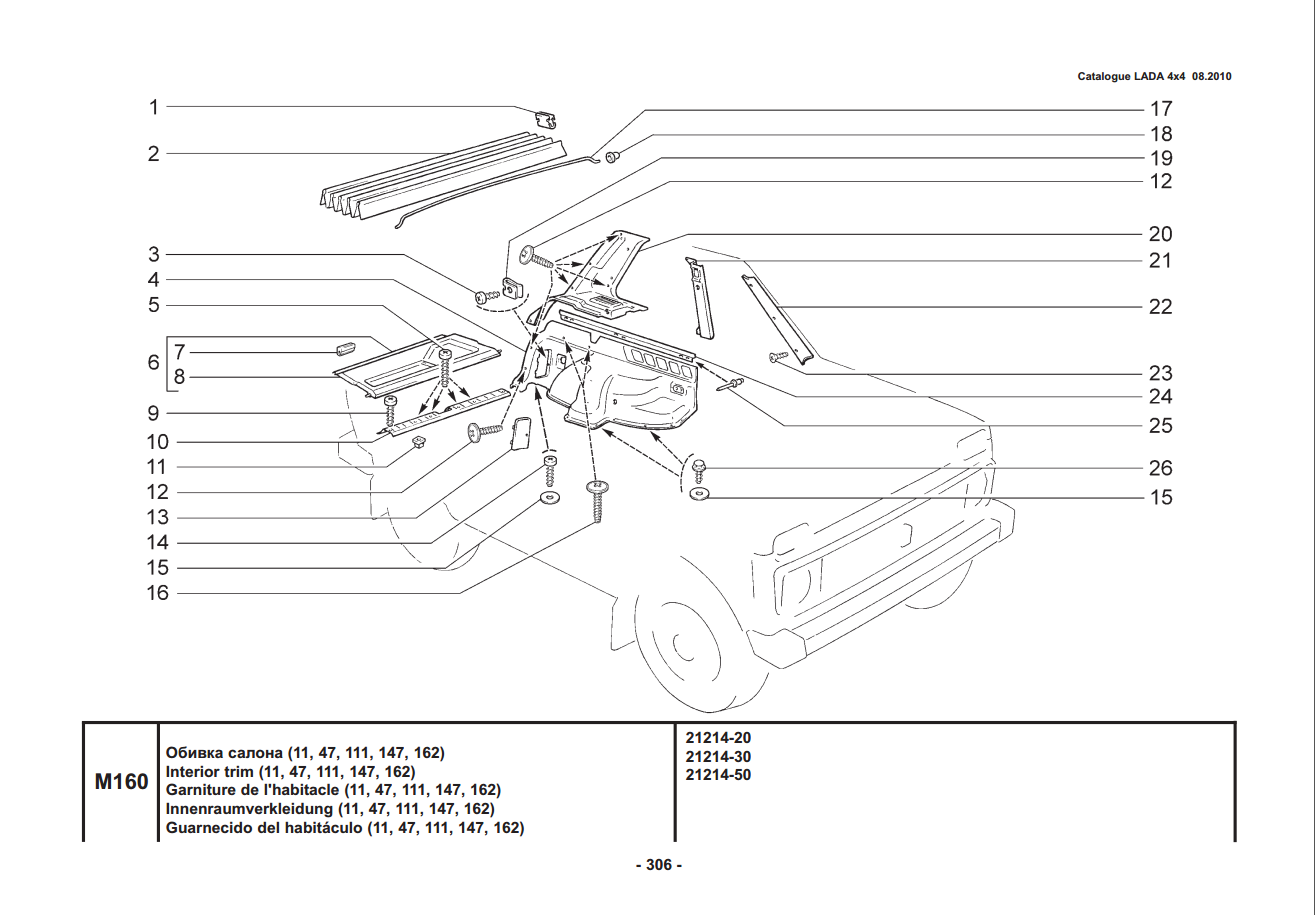 Catalogue LADA 4x4 08.2010

1
2
3
4
5
6
7
8
9
10
11
12
13
14
15
16

17
18
19
12
20
21
22
23
24
25
26
15

| M160 | Обивка салона (11, 47, 111, 147, 162)<br>Interior trim (11, 47, 111, 147, 162)<br>Garniture de l'habitacle (11, 47, 111, 147, 162)<br>Innenraumverkleidung (11, 47, 111, 147, 162)<br>Guarnecido del habitáculo (11, 47, 111, 147, 162) | 21214-20<br>21214-30<br>21214-50 |
|---|---|---|

- 306 -