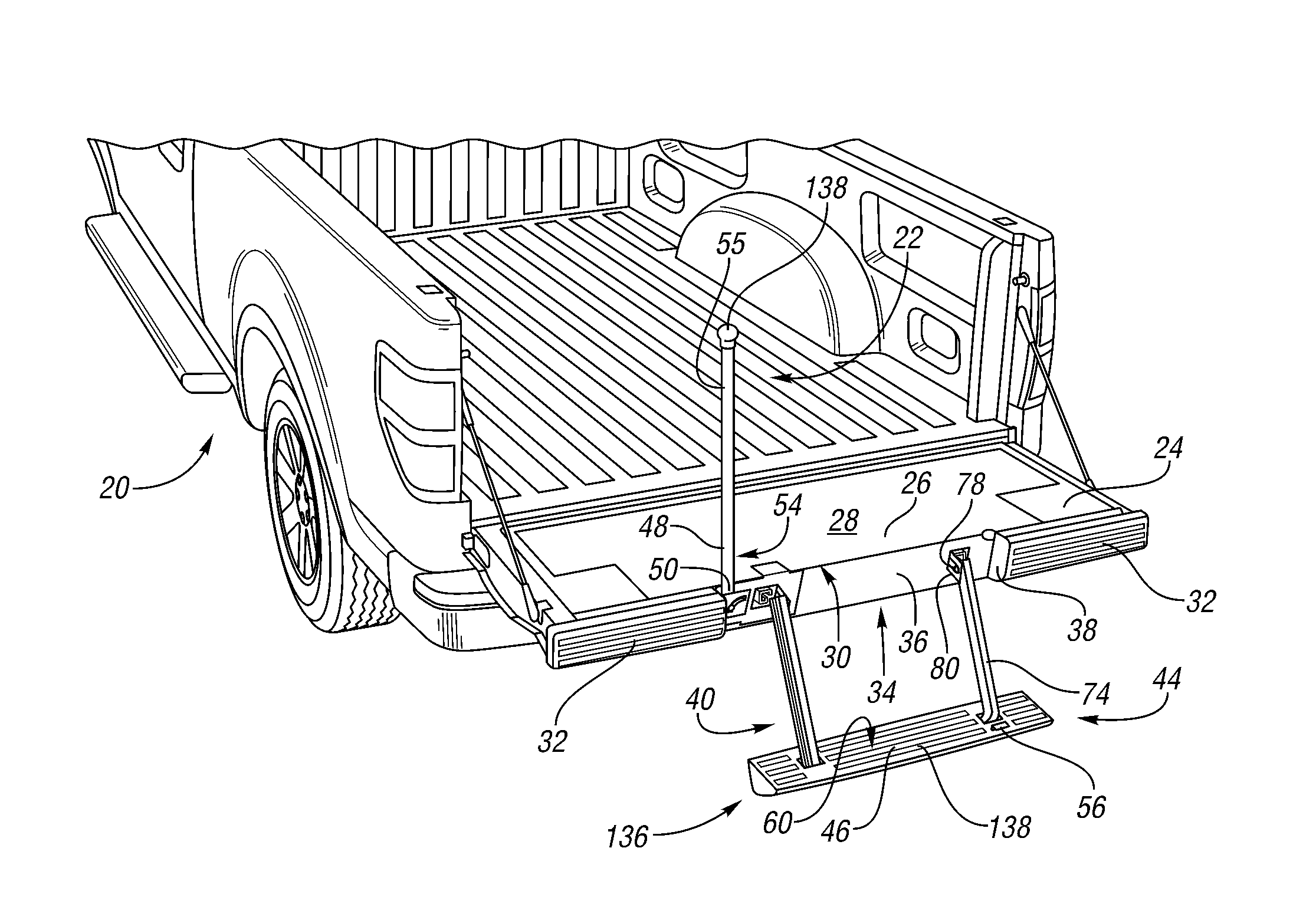 138
55
22
20
24
26
78
54
28
48
50
32
38
30
36
80
34
74
44
40
32
60
46
138
56
136