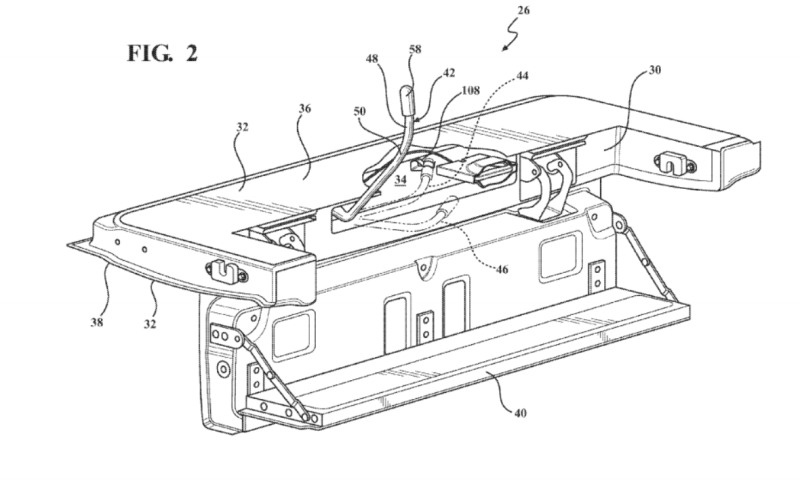 FIG. 2

26

58

48

42

44

30

108

36

50

32

34

46

38

32

40