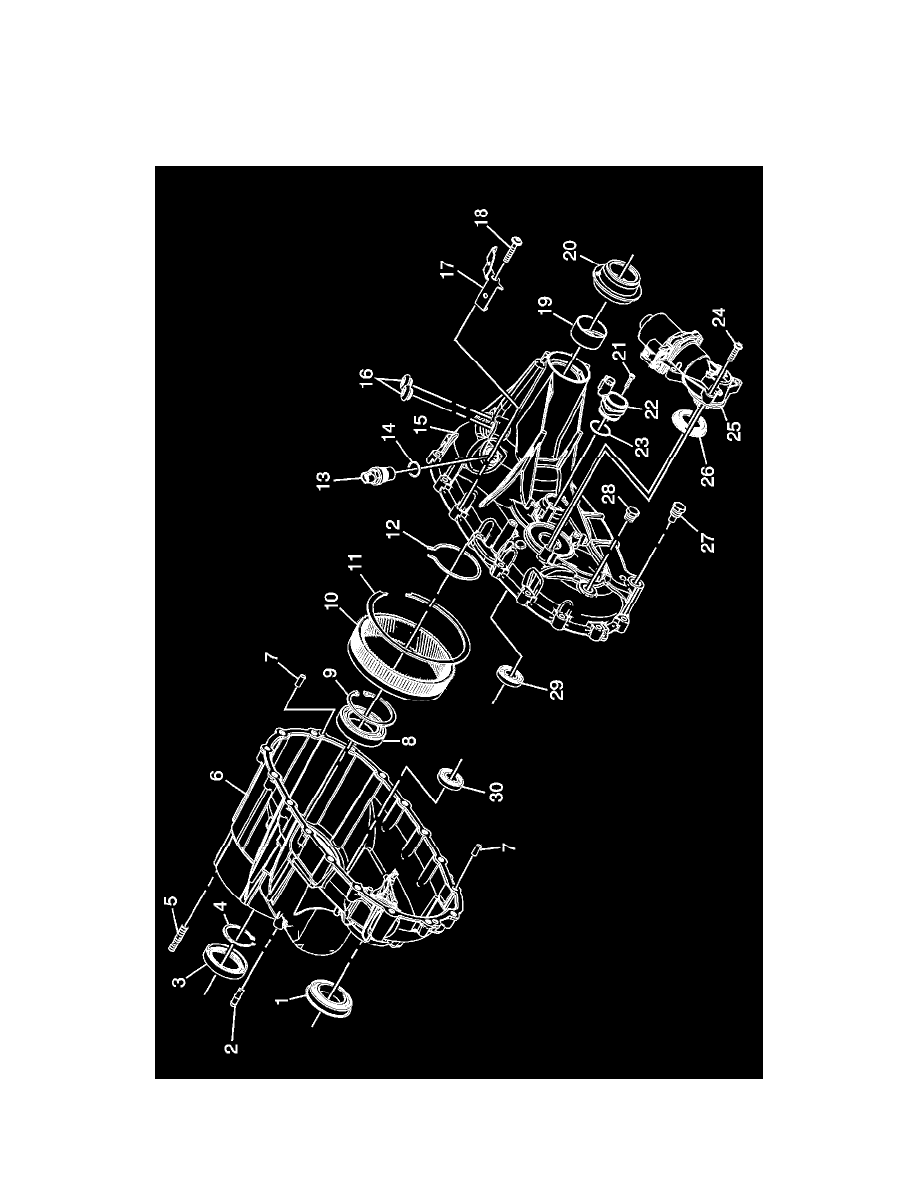 1
2
3
4
5
6
7
7
8
9
10
11
12
13
14
15
16
17
18
19
20
21
22
23
24
25
26
27
28
29
30