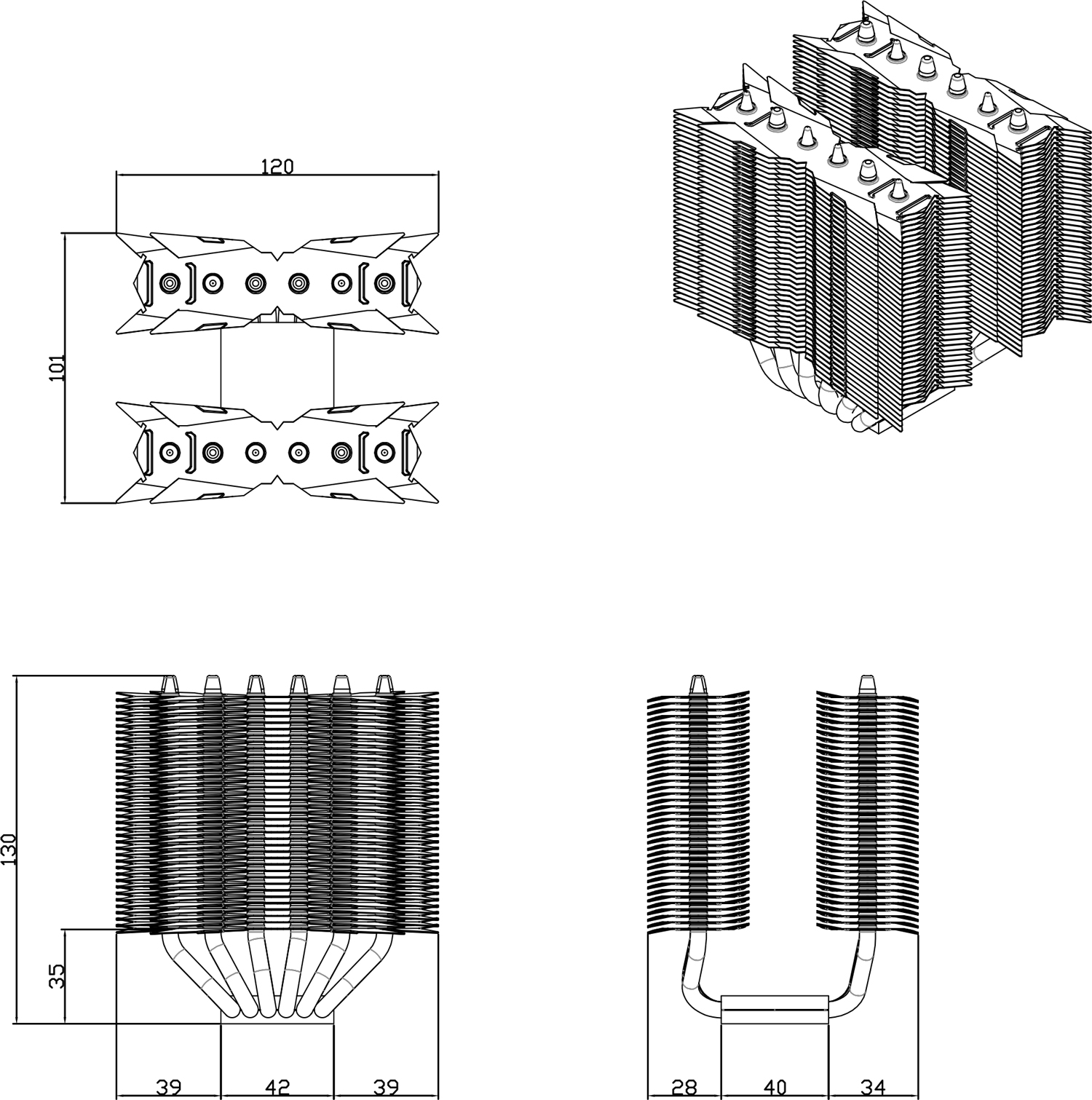 120

101

130

35

39 42 39

28 40 34