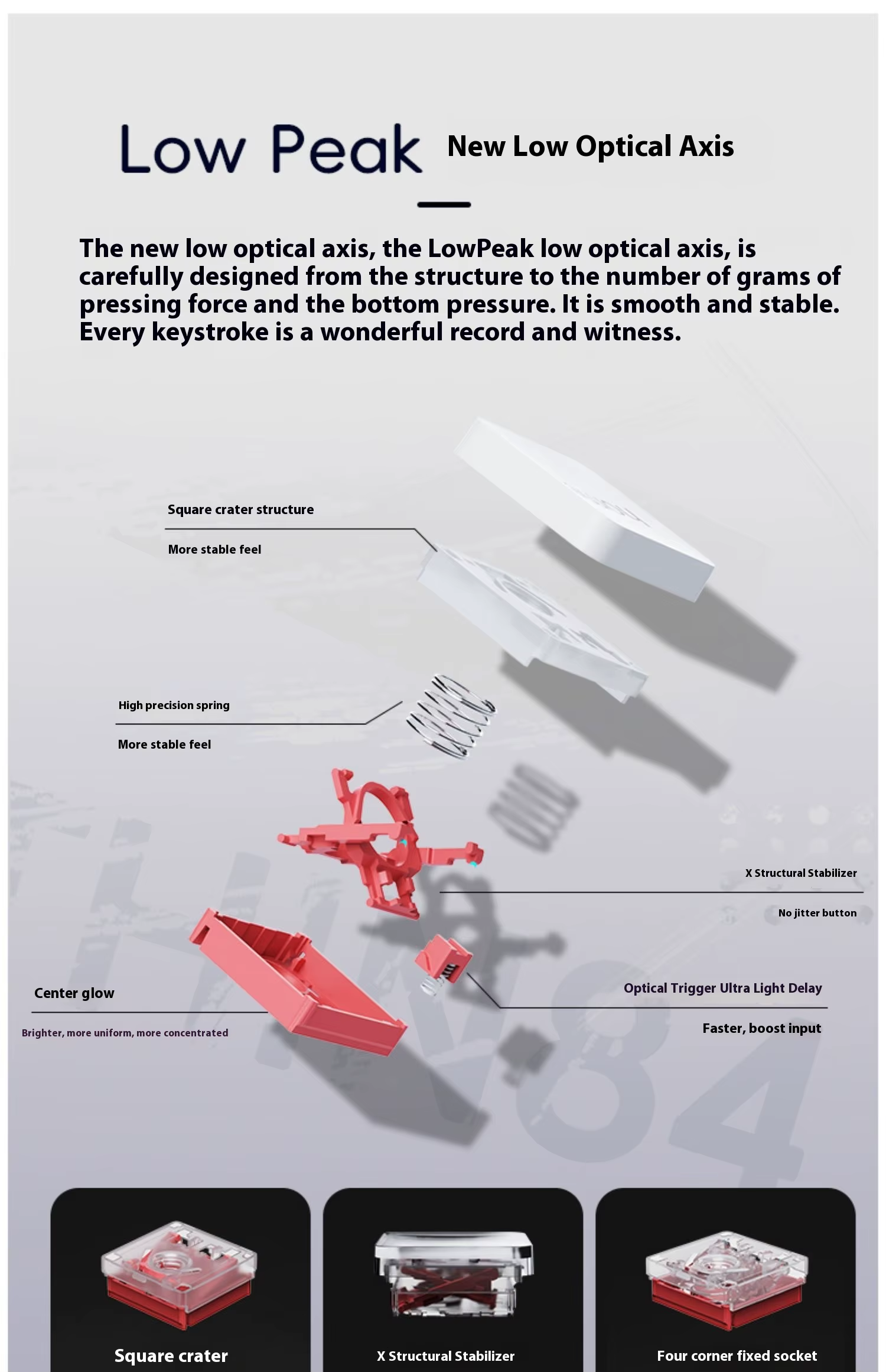 Low Peak New Low Optical Axis

The new low optical axis, the LowPeak low optical axis, is carefully designed from the structure to the number of grams of pressing force and the bottom pressure. It is smooth and stable. Every keystroke is a wonderful record and witness.

Square crater structure

More stable feel

High precision spring

More stable feel

X Structural Stabilizer

No jitter button

Center glow

Brighter, more uniform, more concentrated

Optical Trigger Ultra Light Delay

Faster, boost input

Square crater

X Structural Stabilizer

Four corner fixed socket