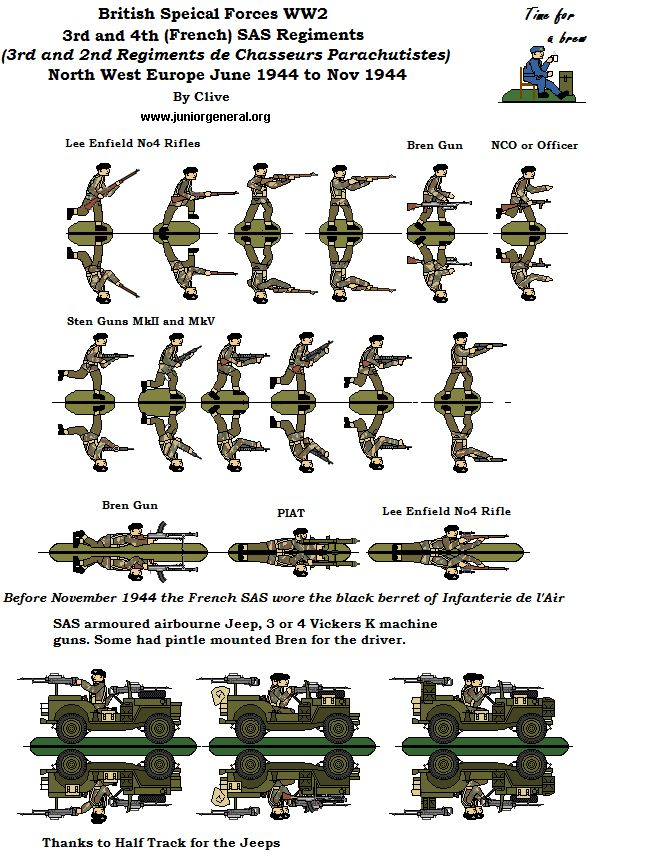 British Speical Forces WW2
3rd and 4th (French) SAS Regiments
(3rd and 2nd Regiments de Chasseurs Parachutistes)
North West Europe June 1944 to Nov 1944
By Clive
www.juniorgeneral.org

Time for a brew

Lee Enfield No4 Rifles

Bren Gun

NCO or Officer

Sten Guns MkII and MkV

Bren Gun

PIAT

Lee Enfield No4 Rifle

Before November 1944 the French SAS wore the black berret of Infanterie de l'Air

SAS armoured airbourne Jeep, 3 or 4 Vickers K machine guns. Some had pintle mounted Bren for the driver.

Thanks to Half Track for the Jeeps