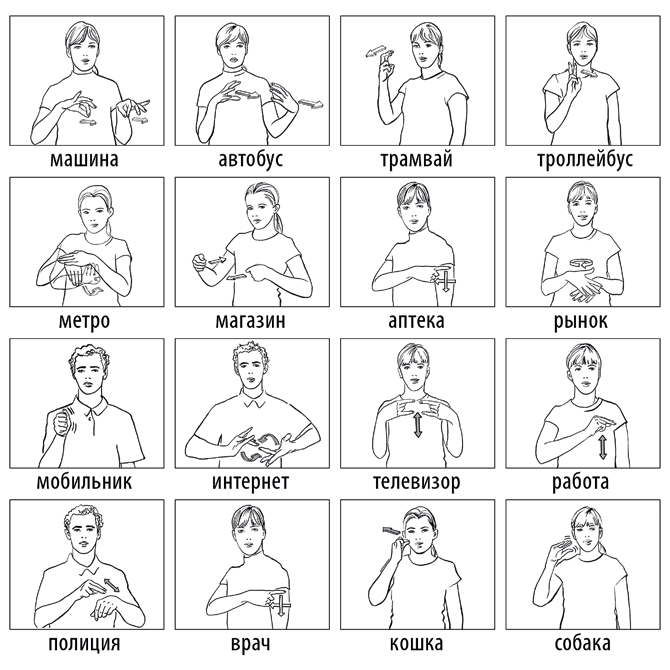 машина

автобус

трамвай

троллейбус

метро

магазин

аптека

рынок

мобильник

интернет

телевизор

работа

полиция

врач

кошка

собака