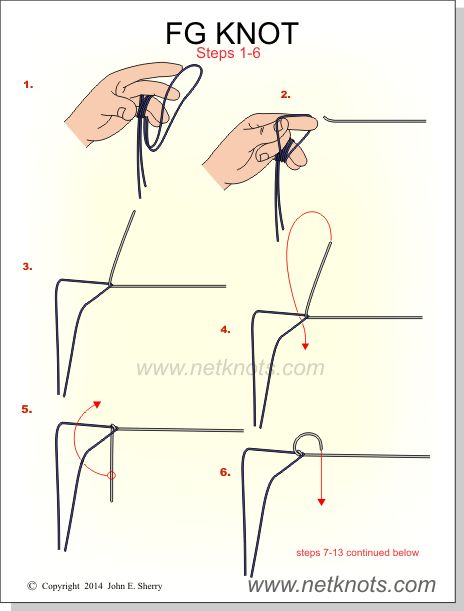 FG KNOT
Steps 1-6

1.

2.

3.

4.

www.netknots.com

5.

6.

steps 7-13 continued below

© Copyright 2014 John E. Sherry

www.netknots.com