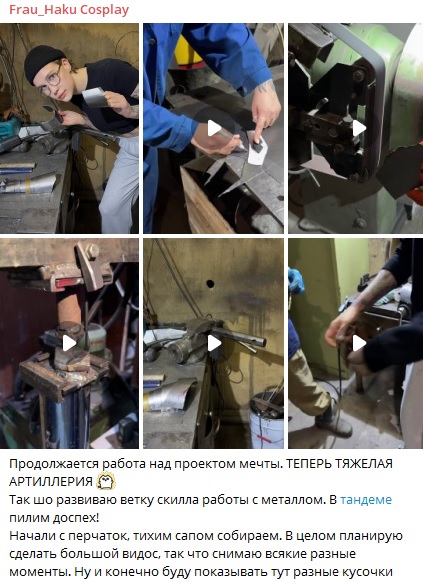 Frau_Haku Cosplay

Продолжается работа над проектом мечты. ТЕПЕРЬ ТЯЖЕЛАЯ АРТИЛЛЕРИЯ
Так шо развиваю ветку скилла работы с металлом. В тандеме пилим доспех!
Начали с перчаток, тихим сапом собираем. В целом планирую сделать большой видос, так что снимаю всякие разные моменты. Ну и конечно буду показывать тут разные кусочки