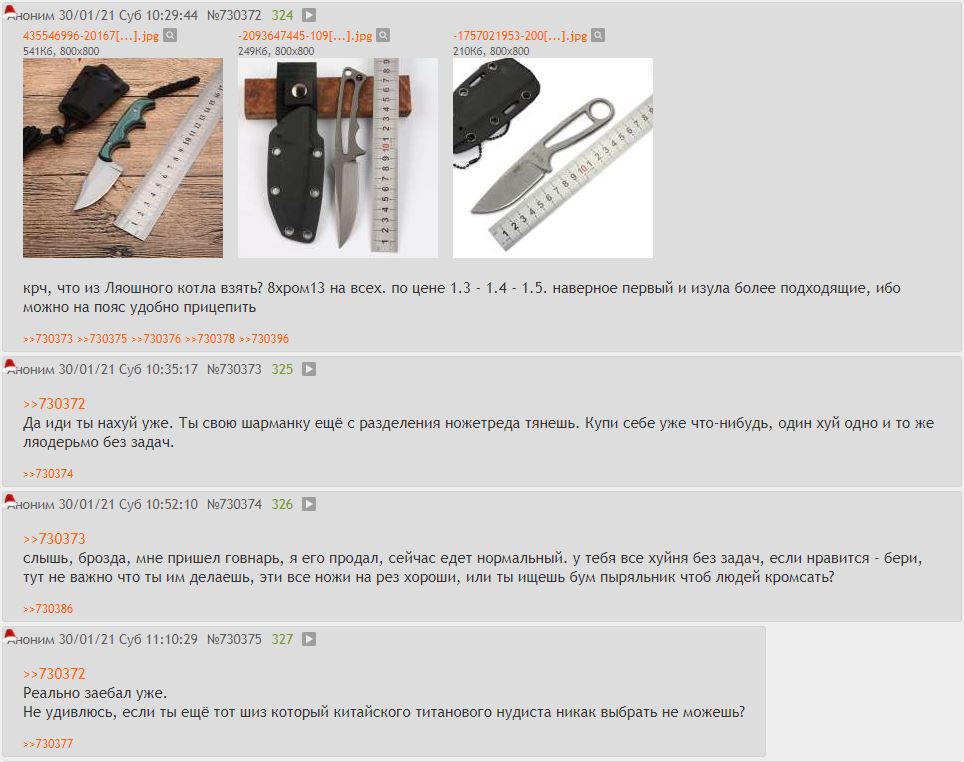 Аноним 30/01/21 Суб 10:29:44 №730372 324

435546996-20167[...].jpg
541Кб, 800x800

-2093647445-109[...].jpg
249Кб, 800x800

-1757021953-200[...].jpg
210Кб, 800x800

крч, что из Ляошного котла взять? 8хром13 на всех. по цене 1.3 - 1.4 - 1.5. наверное первый и изула более подходящие, ибо можно на пояс удобно прицепить

>>730373 >>730375 >>730376 >>730378 >>730396

Аноним 30/01/21 Суб 10:35:17 №730373 325

>>730372
Да иди ты нахуй уже. Ты свою шарманку ещё с разделения ножетреда тянешь. Купи себе уже что-нибудь, один хуй одно и то же ляодерьмо без задач.

>>730374

Аноним 30/01/21 Суб 10:52:10 №730374 326

>>730373
слышь, брозда, мне пришел говнарь, я его продал, сейчас едет нормальный. у тебя все хуйня без задач, если нравится - бери, тут не важно что ты им делаешь, эти все ножи на рез хороши, или ты ищешь бум пыряльник чтоб людей кромсать?

>>730386

Аноним 30/01/21 Суб 11:10:29 №730375 327

>>730372
Реально заебал уже.
Не удивлюсь, если ты ещё тот шиз который китайского титанового нудиста никак выбрать не можешь?

>>730377