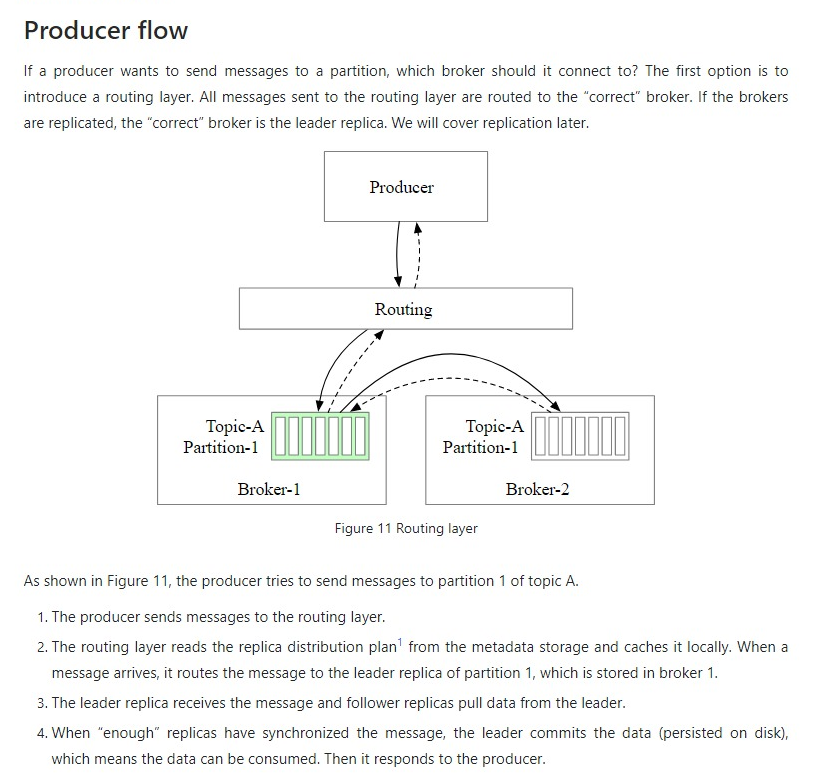 Producer flow

If a producer wants to send messages to a partition, which broker should it connect to? The first option is to introduce a routing layer. All messages sent to the routing layer are routed to the "correct" broker. If the brokers are replicated, the "correct" broker is the leader replica. We will cover replication later.

Producer

Routing

Topic-A
Partition-1

Broker-1

Topic-A
Partition-1

Broker-2

Figure 11 Routing layer

As shown in Figure 11, the producer tries to send messages to partition 1 of topic A.

1. The producer sends messages to the routing layer.
2. The routing layer reads the replica distribution plan$^1$ from the metadata storage and caches it locally. When a message arrives, it routes the message to the leader replica of partition 1, which is stored in broker 1.
3. The leader replica receives the message and follower replicas pull data from the leader.
4. When "enough" replicas have synchronized the message, the leader commits the data (persisted on disk), which means the data can be consumed. Then it responds to the producer.