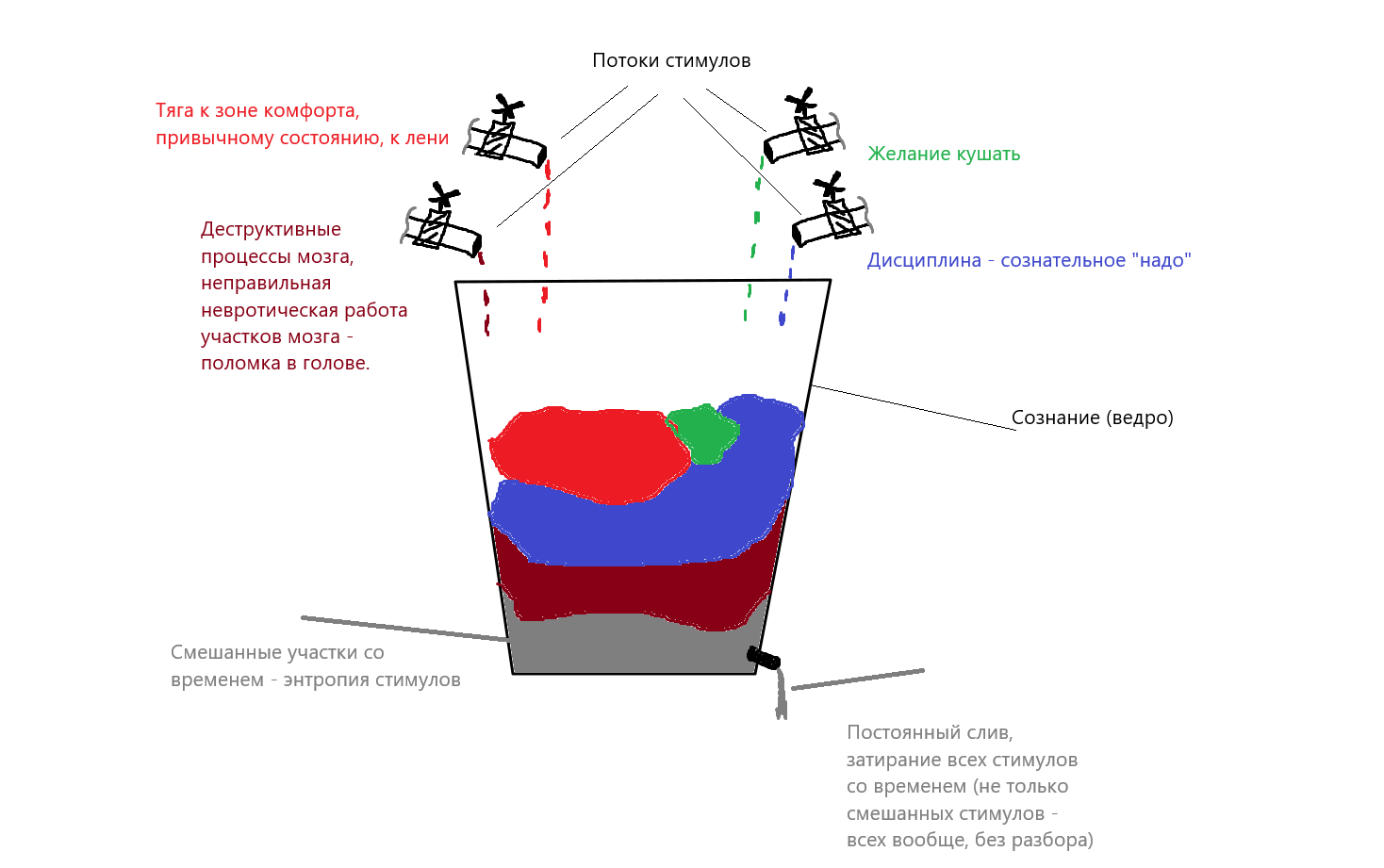 Потоки стимулов

Тяга к зоне комфорта, привычному состоянию, к лени

Желание кушать

Деструктивные процессы мозга, неправильная невротическая работа участков мозга - поломка в голове.

Дисциплина - сознательное "надо"

Сознание (ведро)

Смешанные участки со временем - энтропия стимулов

Постоянный слив, затирание всех стимулов со временем (не только смешанных стимулов - всех вообще, без разбора)