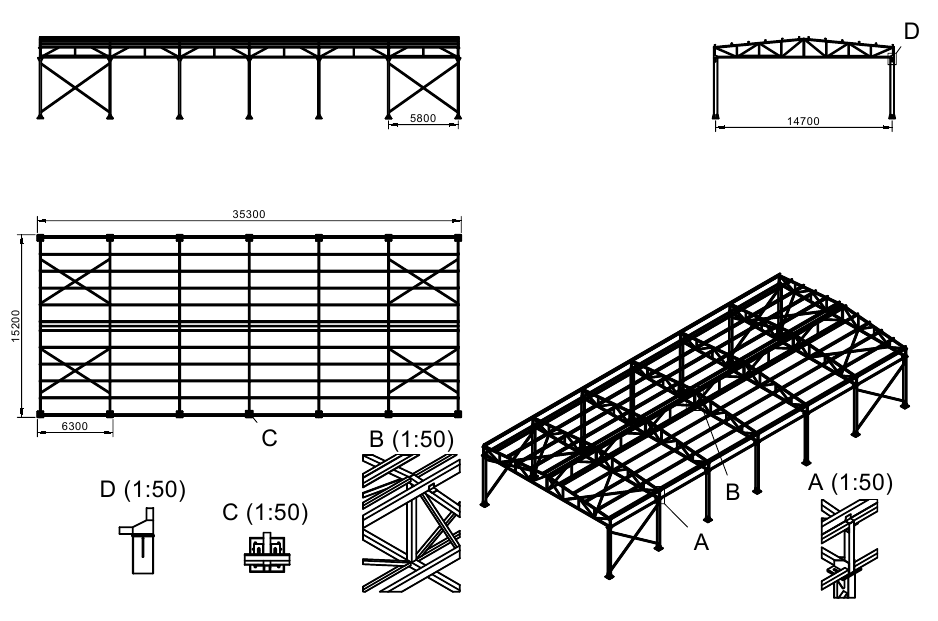 5800

D

14700

35300

15200

6300

C

D (1:50)

C (1:50)

B (1:50)

B

A

A (1:50)