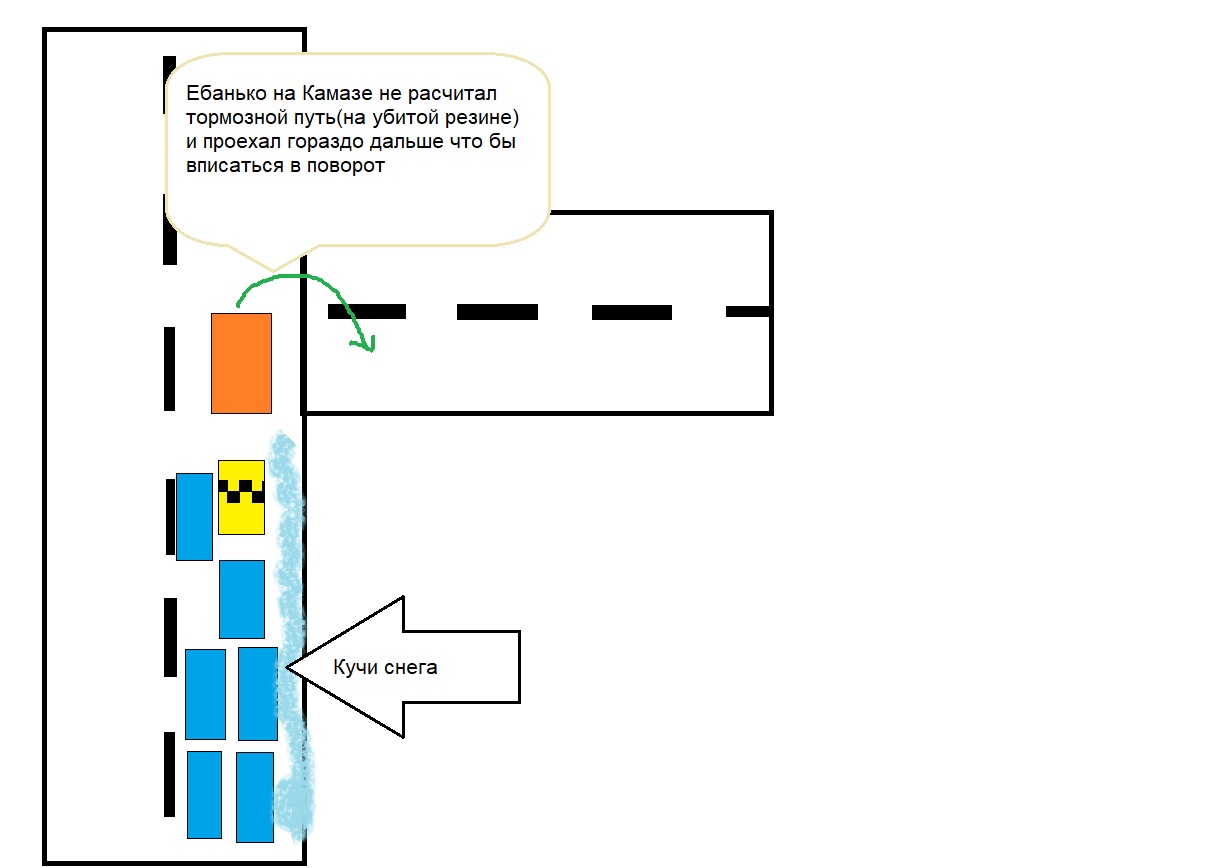 Ебанько на Камазе не расчитал тормозной путь(на убитой резине) и проехал гораздо дальше что бы вписаться в поворот

Кучи снега