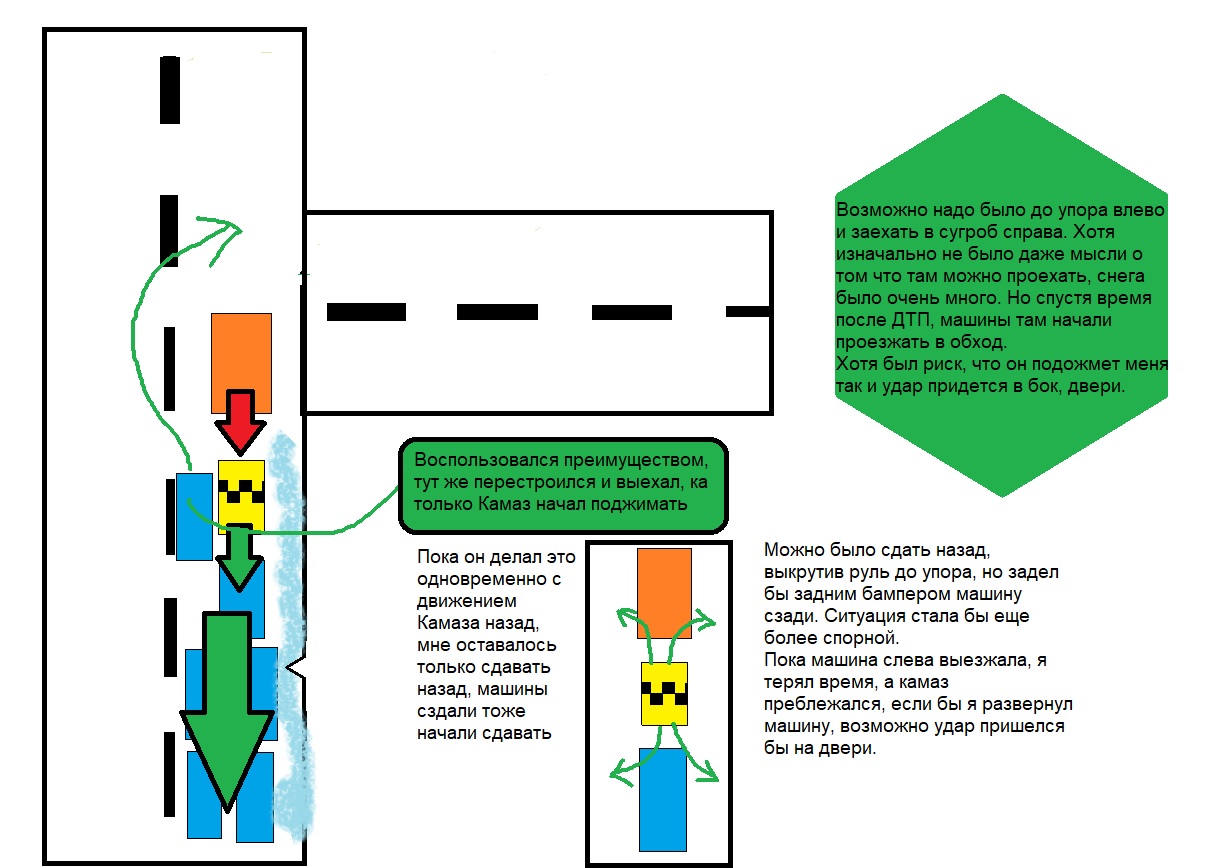 Возможно надо было до упора влево и заехать в сугроб справа. Хотя изначально не было даже мысли о том что там можно проехать, снега было очень много. Но спустя время после ДТП, машины там начали проезжать в обход.
Хотя был риск, что он подожмет меня так и удар придется в бок, двери.

Воспользовался преимуществом, тут же перестроился и выехал, ка только Камаз начал поджимать

Пока он делал это одновременно с движением Камаза назад, мне оставалось только сдавать назад, машины сздали тоже начали сдавать

Можно было сдать назад, выкрутив руль до упора, но задел бы задним бампером машину сзади. Ситуация стала бы еще более спорной.
Пока машина слева выезжала, я терял время, а камаз преблежался, если бы я развернул машину, возможно удар пришелся бы на двери.