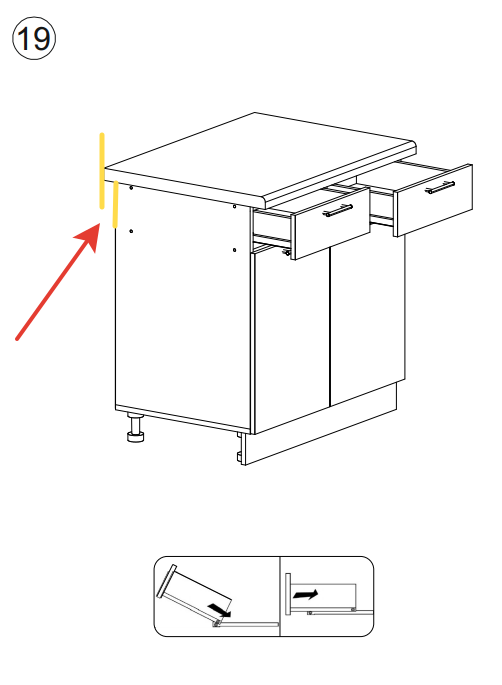 19