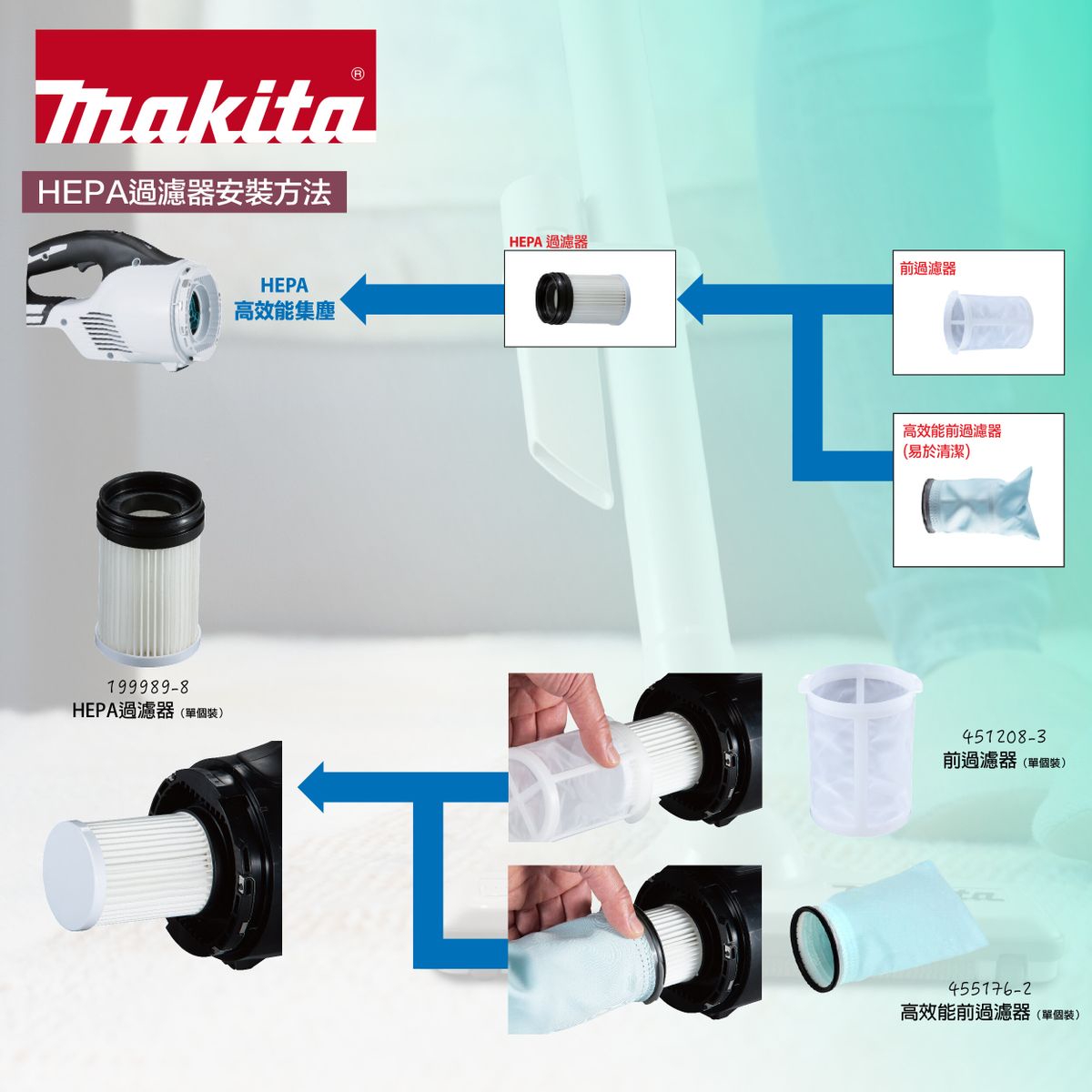 makita®

HEPA過濾器安裝方法

HEPA
高效能集塵

HEPA 過濾器

前過濾器

高效能前過濾器
(易於清潔)

199989-8
HEPA過濾器（單個裝）

451208-3
前過濾器（單個裝）

455176-2
高效能前過濾器（單個裝）