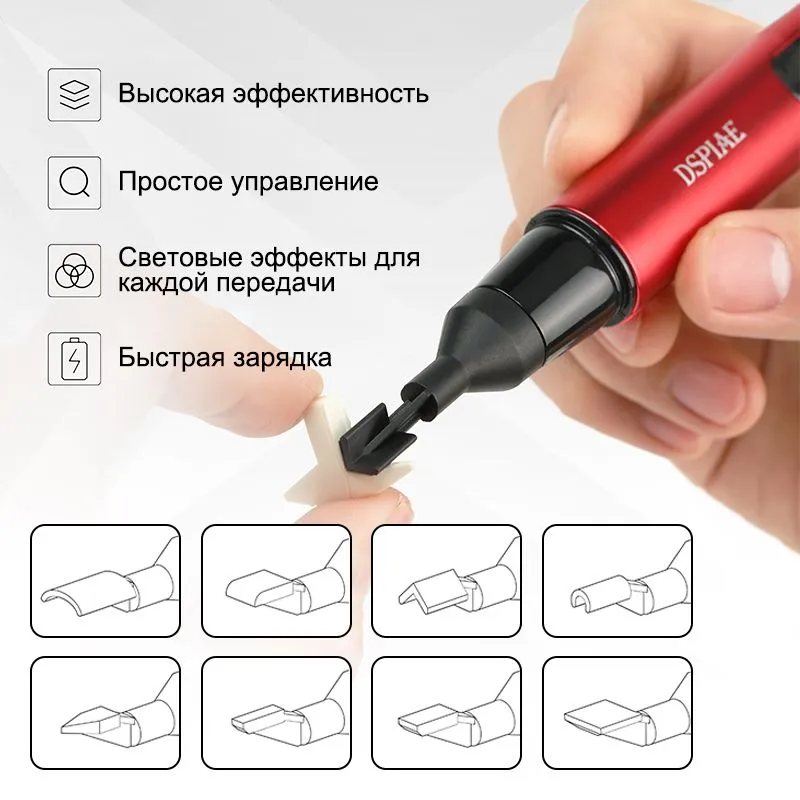 Высокая эффективность

Простое управление

Световые эффекты для каждой передачи

Быстрая зарядка

DSPIAE