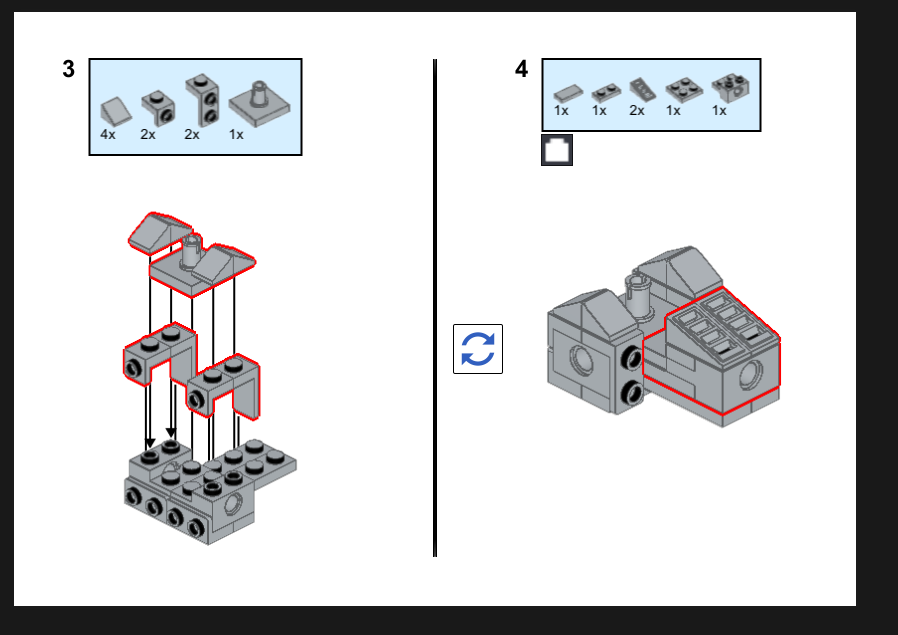 3

4x 2x 2x 1x

4

1x 1x 2x 1x 1x