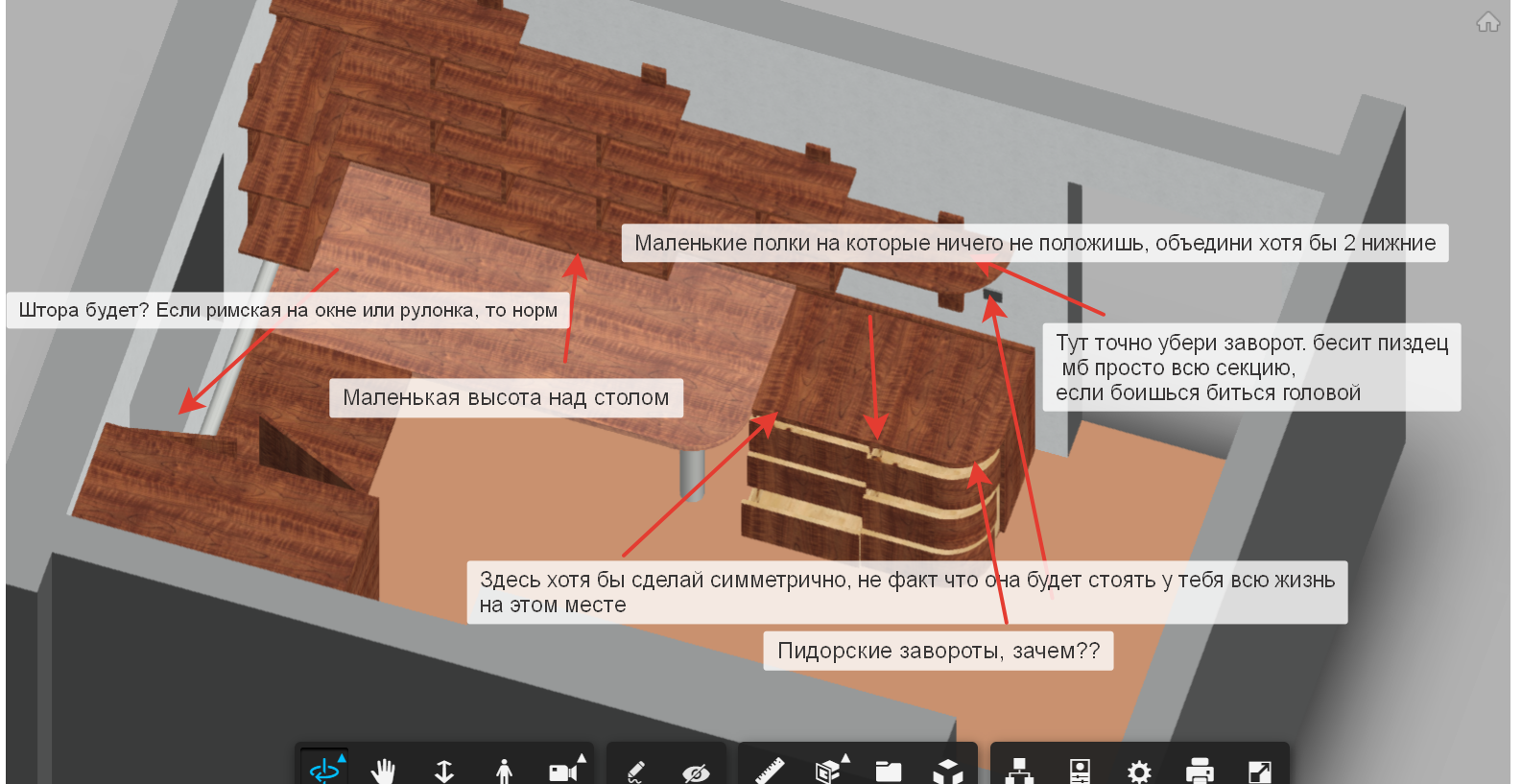 Маленькие полки на которые ничего не положишь, объедини хотя бы 2 нижние

Штора будет? Если римская на окне или рулонка, то норм

Тут точно убери заворот. бесит пиздец
мб просто всю секцию,
если боишься биться головой

Маленькая высота над столом

Здесь хотя бы сделай симметрично, не факт что она будет стоять у тебя всю жизнь на этом месте

Пидорские завороты, зачем??