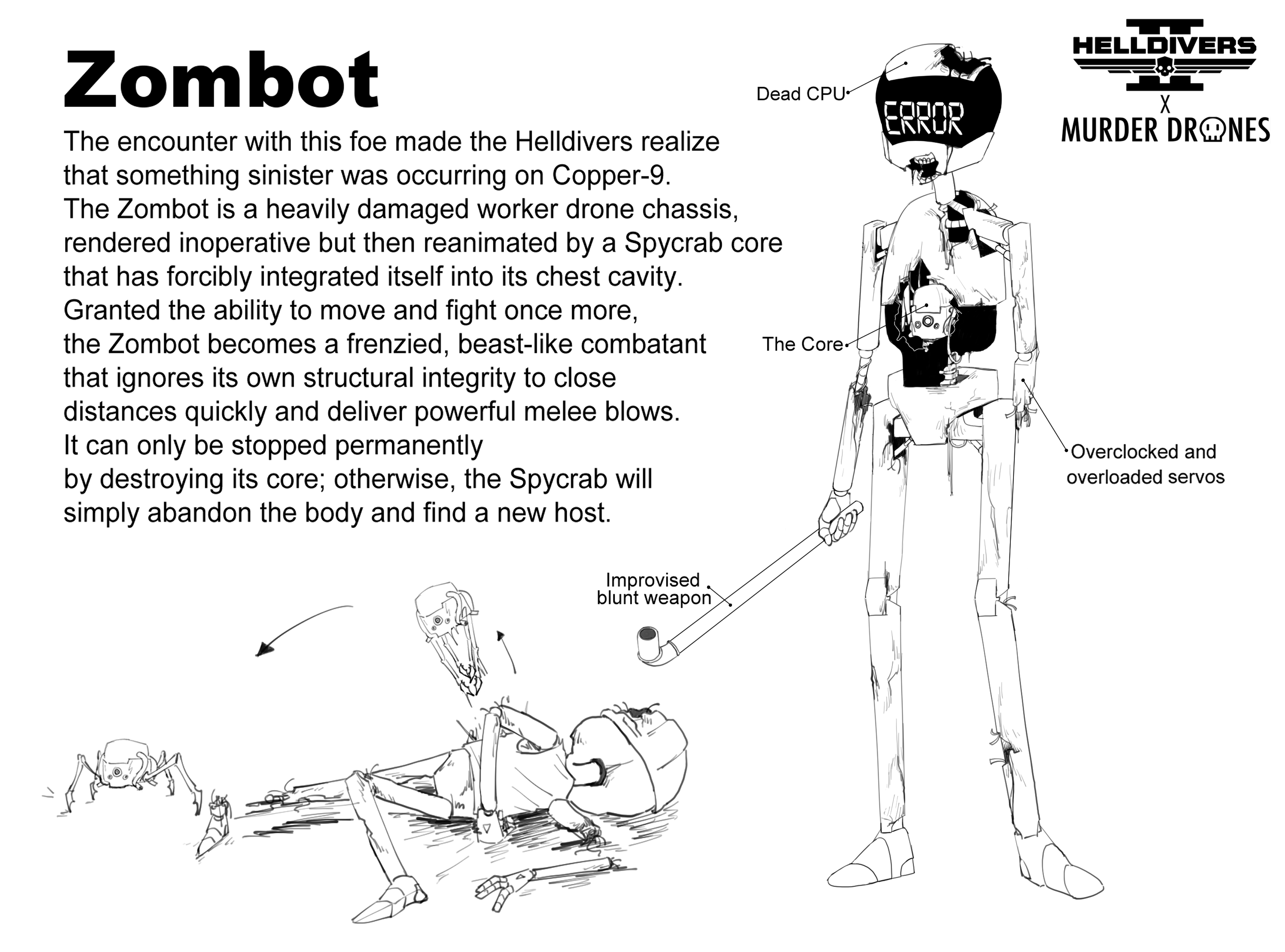 Zombot

The encounter with this foe made the Helldivers realize that something sinister was occurring on Copper-9.
The Zombot is a heavily damaged worker drone chassis, rendered inoperative but then reanimated by a Spycrab core that has forcibly integrated itself into its chest cavity.
Granted the ability to move and fight once more, the Zombot becomes a frenzied, beast-like combatant that ignores its own structural integrity to close distances quickly and deliver powerful melee blows.
It can only be stopped permanently by destroying its core; otherwise, the Spycrab will simply abandon the body and find a new host.

HELLDIVERS II
X
MURDER DRONES

Dead CPU
ERROR
The Core
Overclocked and overloaded servos
Improvised blunt weapon