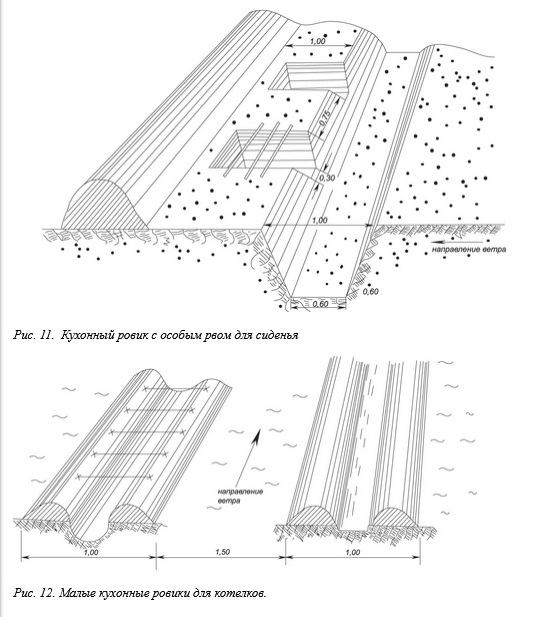 1,00

0,75

0,30

1,00

направление ветра

0,60

0,60

Рис. 11. Кухонный ровик с особым рвом для сиденья

направление ветра

1,00

1,50

1,00

Рис. 12. Малые кухонные ровики для котелков.