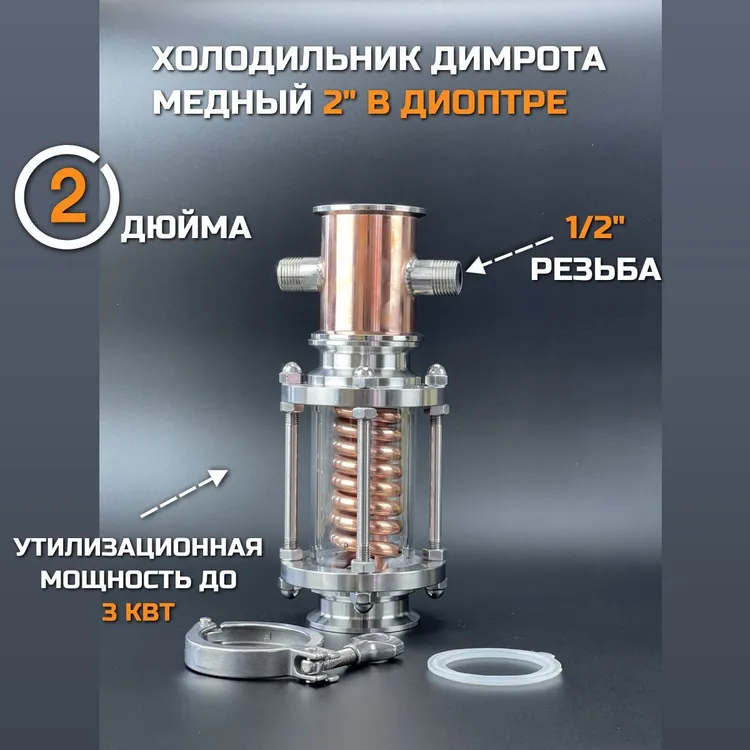 ХОЛОДИЛЬНИК ДИМРОТА МЕДНЫЙ 2" В ДИОПТРЕ

2 ДЮЙМА

1/2" РЕЗЬБА

УТИЛИЗАЦИОННАЯ МОЩНОСТЬ ДО 3 КВТ